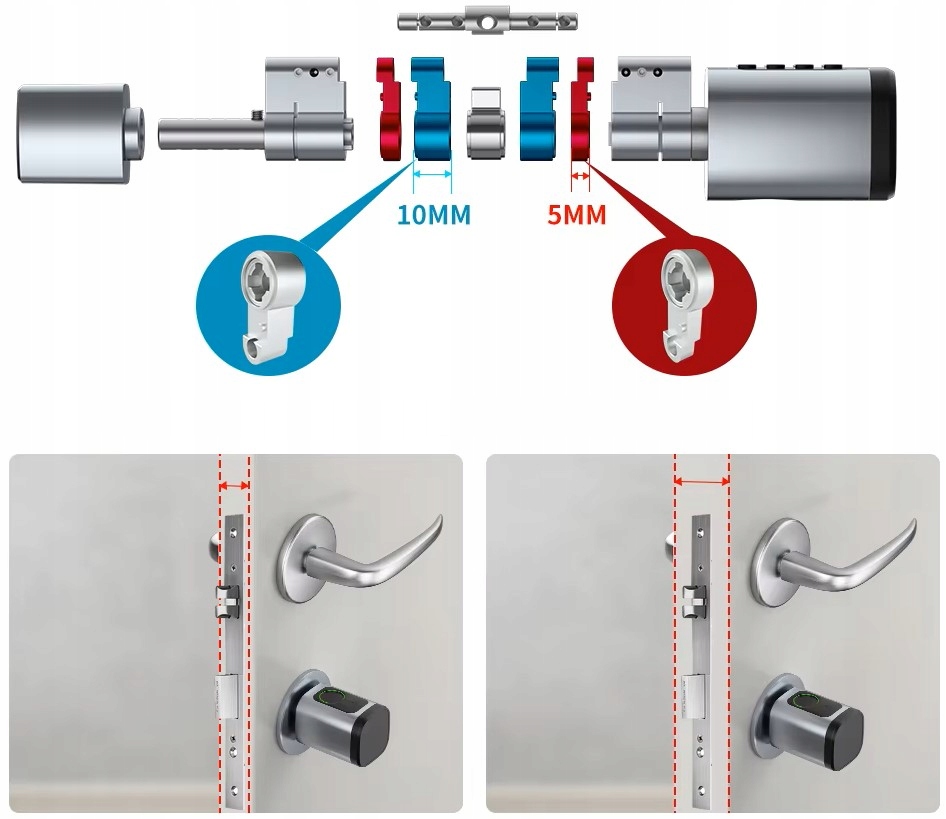 10MM

5MM