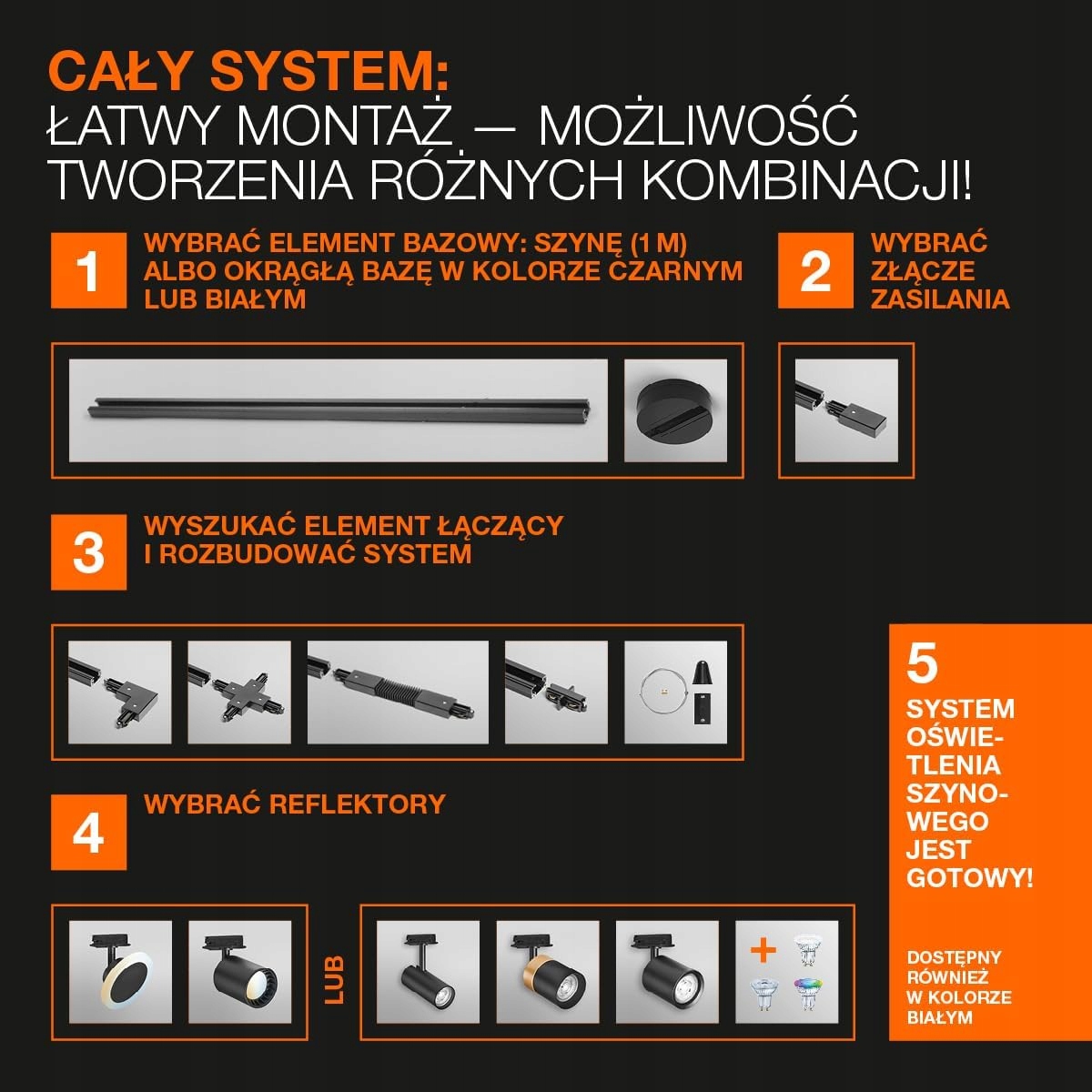 CAŁY SYSTEM:
ŁATWY MONTAŻ — MOŻLIWOŚĆ TWORZENIA RÓŻNYCH KOMBINACJI!

1

WYBRAĆ ELEMENT BAZOWY: SZYNĘ (1 M) ALBO OKRĄGŁĄ BAZĘ W KOLORZE CZARNYM LUB BIAŁYM

2

WYBRAĆ ZŁĄCZE ZASILANIA

3

WYSZUKAĆ ELEMENT ŁĄCZĄCY I ROZBUDOWAĆ SYSTEM

4

WYBRAĆ REFLEKTORY

LUB

+

5

SYSTEM OŚWIETLENIA SZYNOWEGO JEST GOTOWY!

DOSTĘPNY RÓWNIEŻ W KOLORZE BIAŁYM