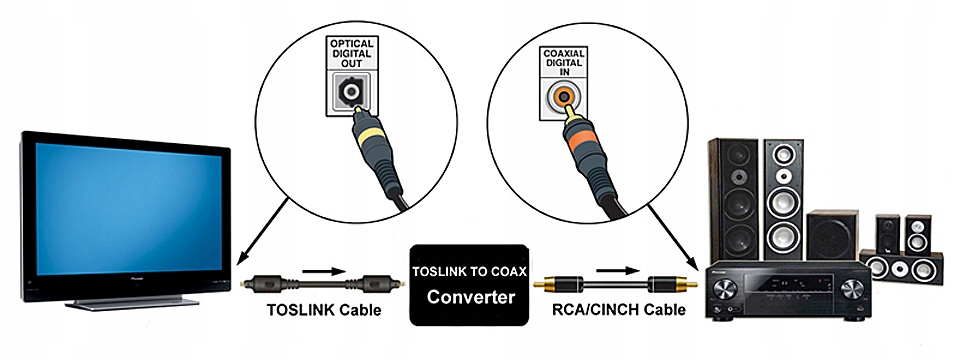 OPTICAL DIGITAL OUT

COAXIAL DIGITAL IN

Pioneer

TOSLINK Cable

TOSLINK TO COAX
Converter

RCA/CINCH Cable

Pioneer