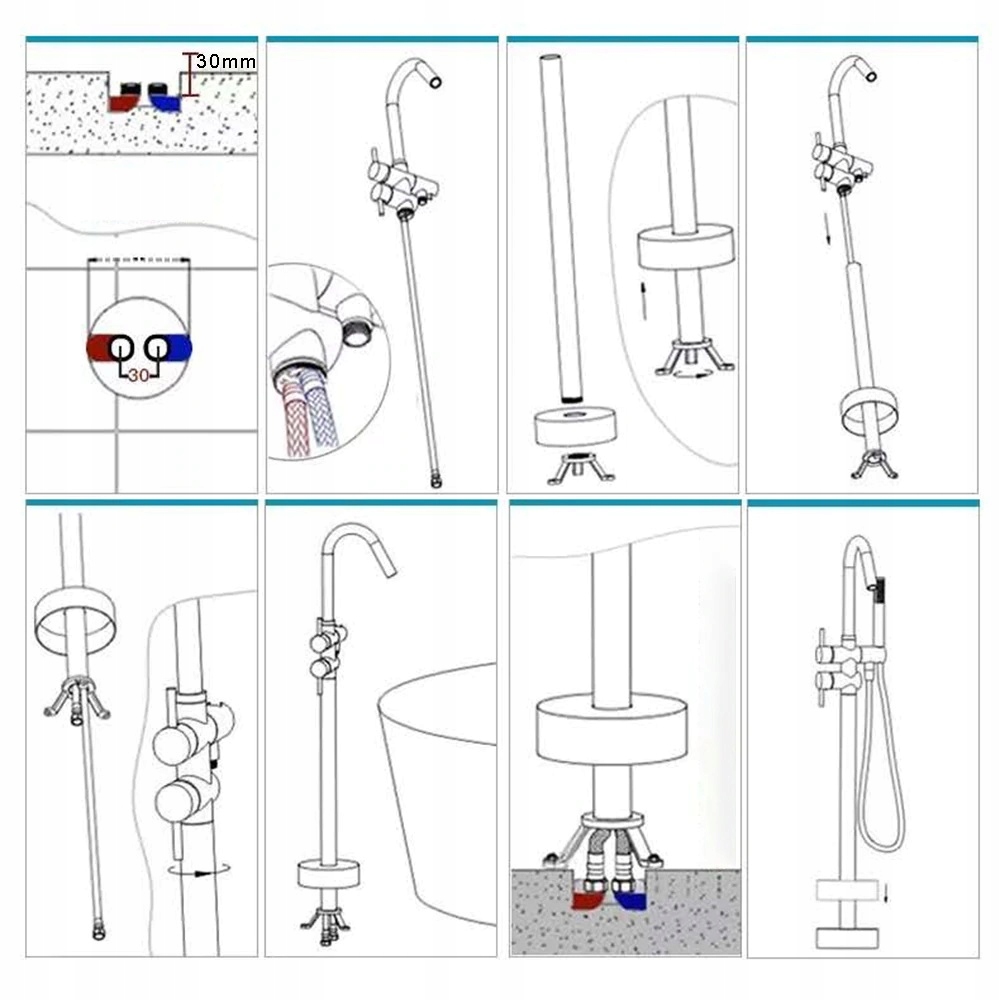 30mm

30