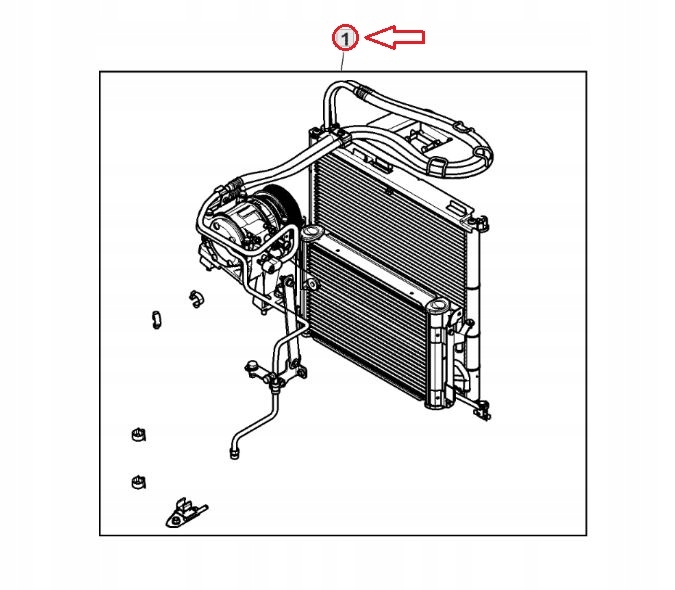 1