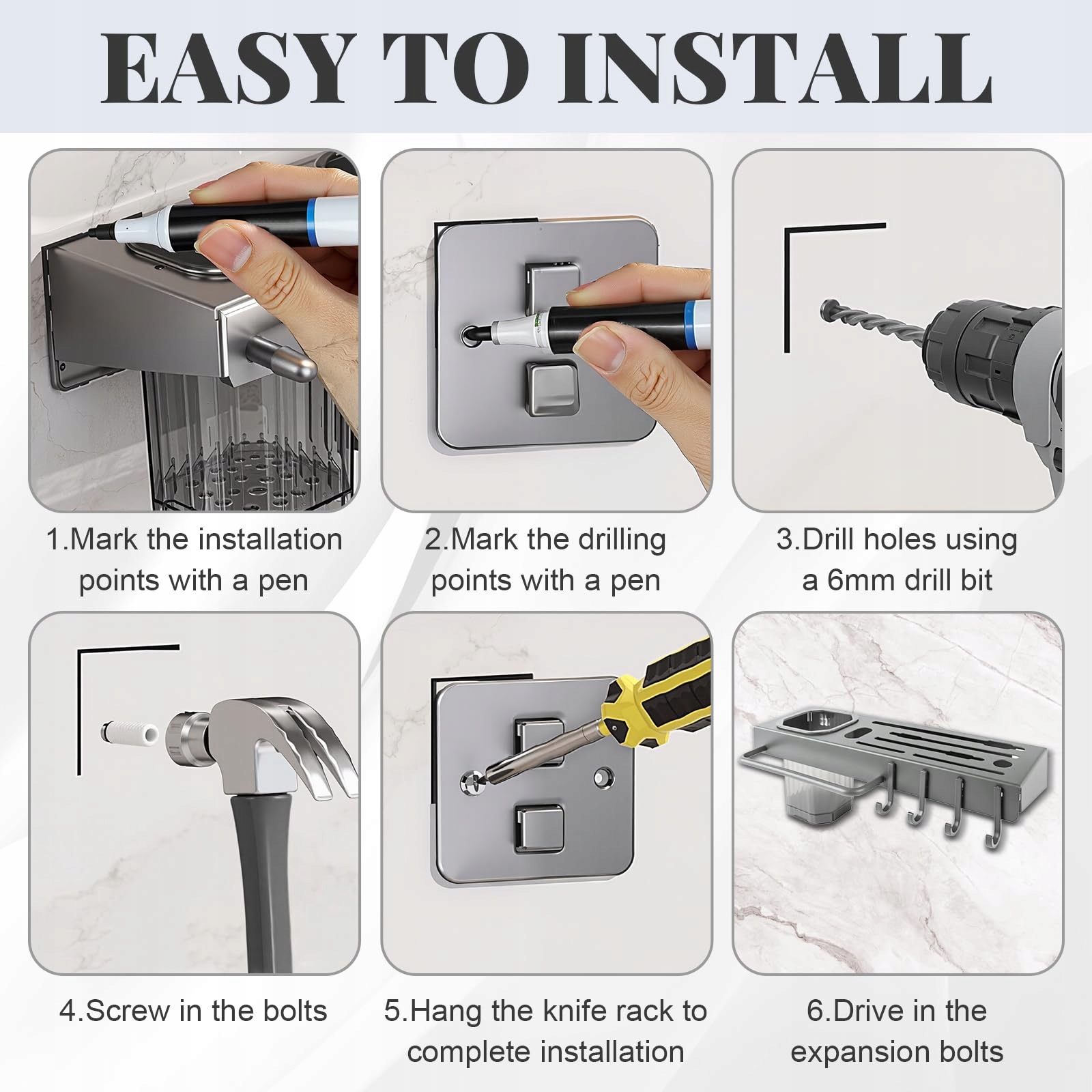 EASY TO INSTALL

1.Mark the installation points with a pen

2.Mark the drilling points with a pen

3.Drill holes using a 6mm drill bit

4.Screw in the bolts

5.Hang the knife rack to complete installation

6.Drive in the expansion bolts