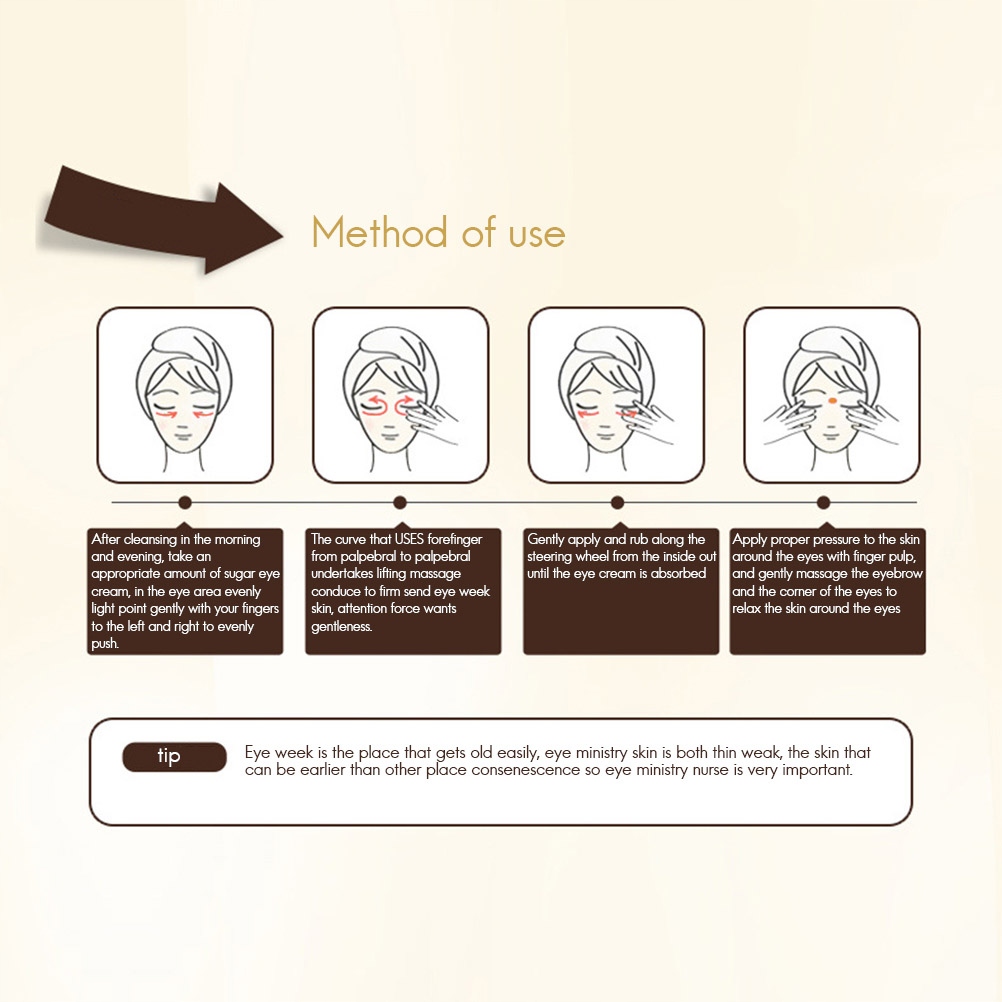 Method of use

After cleansing in the morning and evening, take an appropriate amount of sugar eye cream, in the eye area evenly light point gently with your fingers to the left and right to evenly push.

The curve that USES forefinger from palpebral to palpebral undertakes lifting massage conduce to firm send eye week skin, attention force wants gentleness.

Gently apply and rub along the steering wheel from the inside out until the eye cream is absorbed

Apply proper pressure to the skin around the eyes with finger pulp, and gently massage the eyebrow and the corner of the eyes to relax the skin around the eyes

tip

Eye week is the place that gets old easily, eye ministry skin is both thin weak, the skin that can be earlier than other place consenescence so eye ministry nurse is very important.