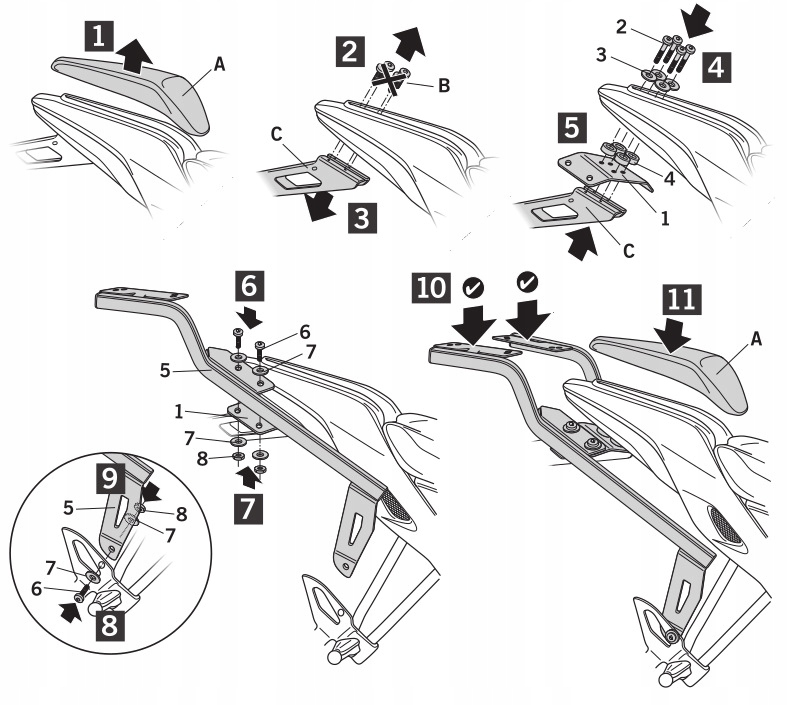 1
A
2
B
C
3
2
3
4
5
4
1
C
6
6
7
5
1
7
8
7
9
5
8
7
7
6
8
10
11
A