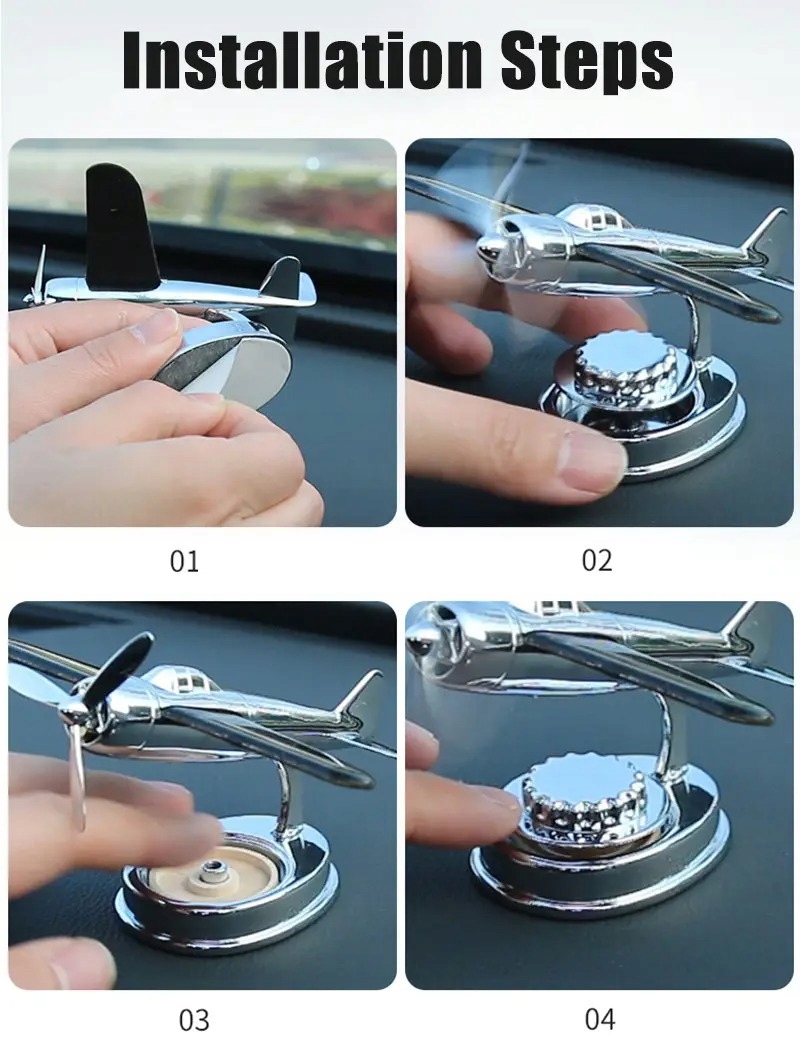 Installation Steps

01

02

03

04