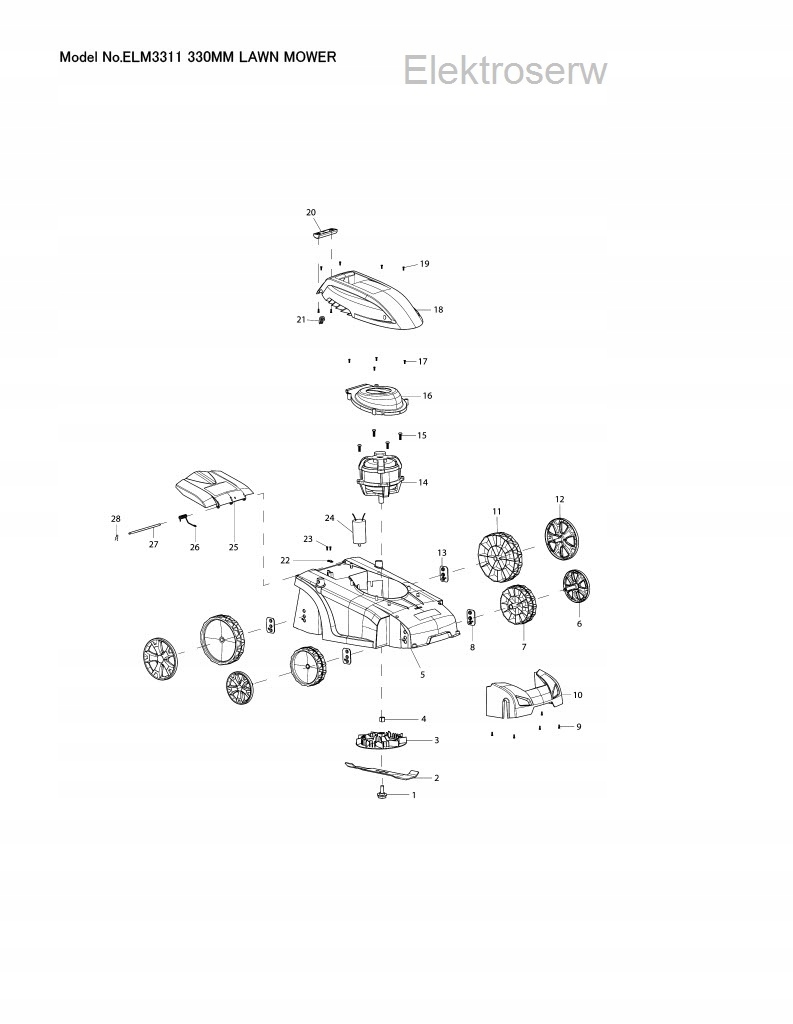 Model No.ELM3311 330MM LAWN MOWER

Elektroserw

20
19
18
21
17
16
15
14
28
27
26
25
24
23
22
13
11
12
6
7
8
5
10
9
4
3
2
1