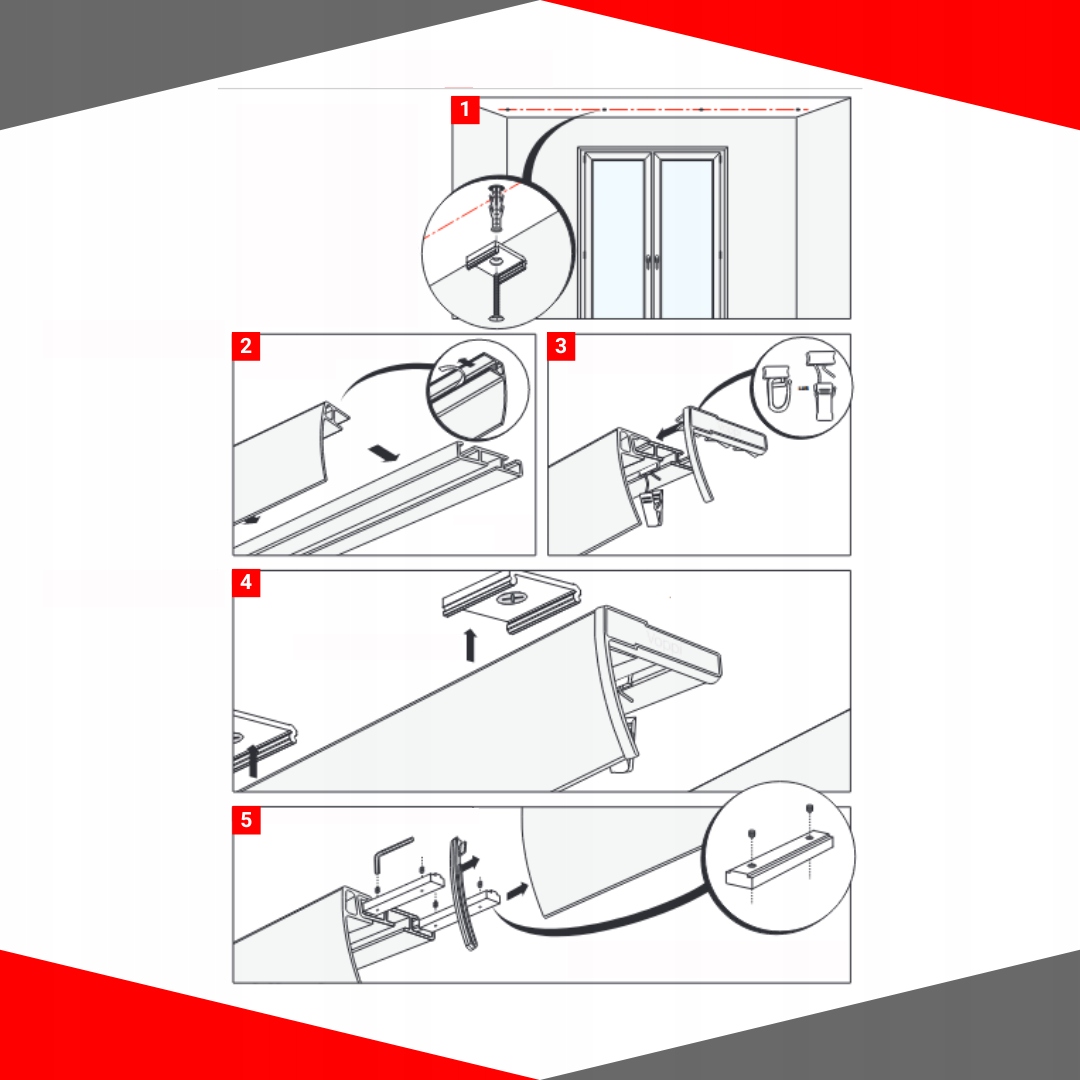 1

2

3

4

5