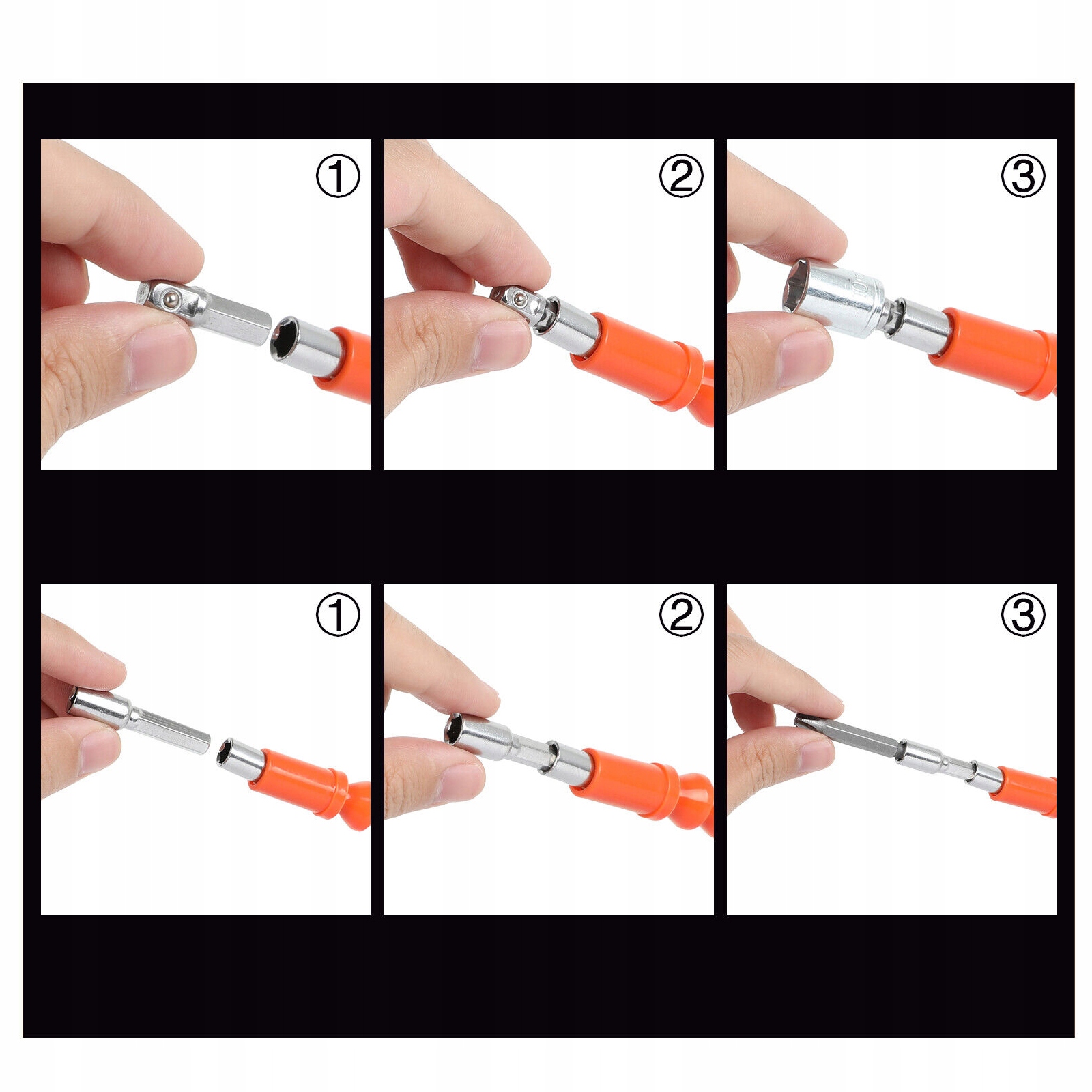 ①

②

③

①

②

③