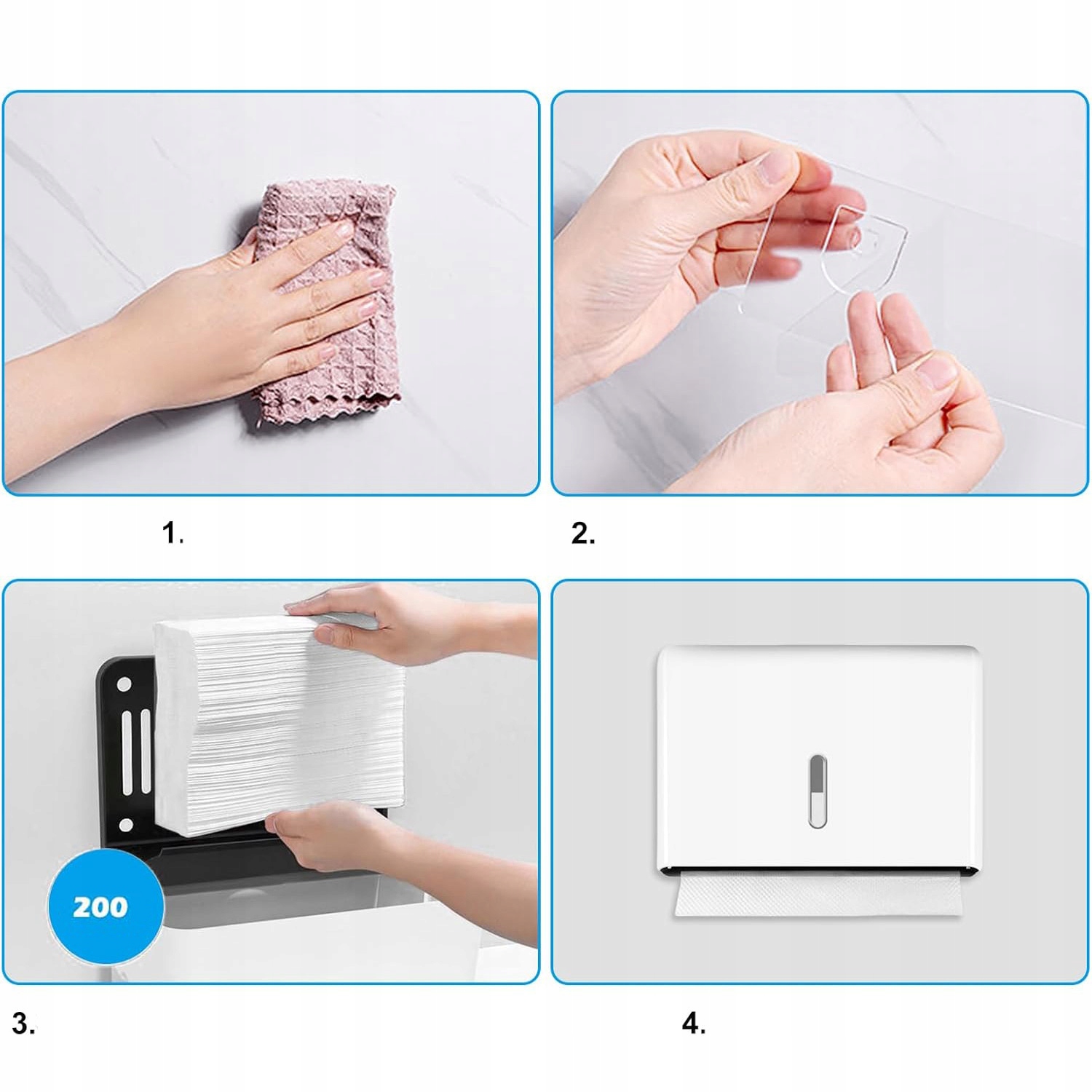 1.

2.

200

3.

4.