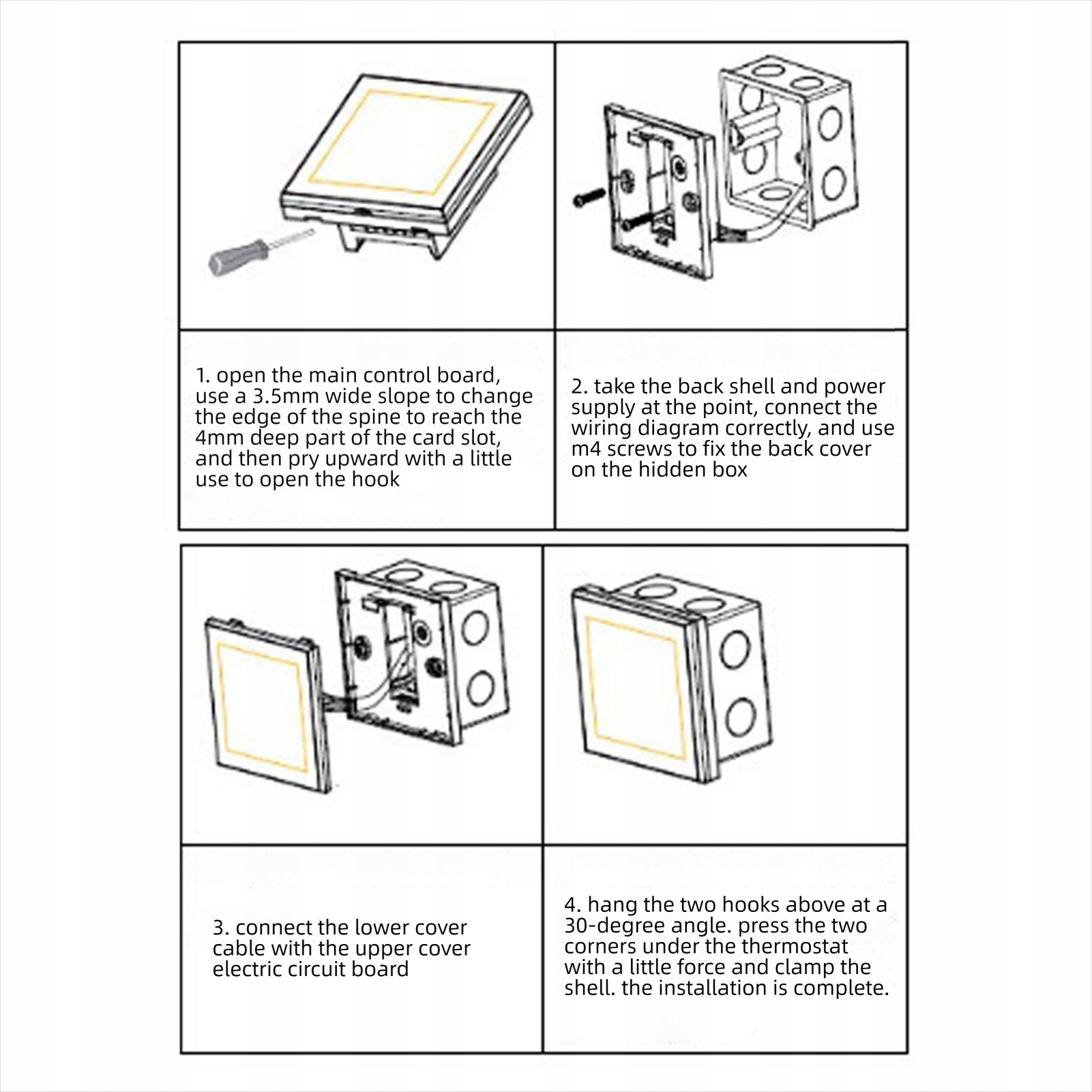 1. open the main control board, use a 3.5mm wide slope to change the edge of the spine to reach the 4mm deep part of the card slot, and then pry upward with a little use to open the hook

2. take the back shell and power supply at the point, connect the wiring diagram correctly, and use m4 screws to fix the back cover on the hidden box

3. connect the lower cover cable with the upper cover electric circuit board

4. hang the two hooks above at a 30-degree angle. press the two corners under the thermostat with a little force and clamp the shell. the installation is complete.