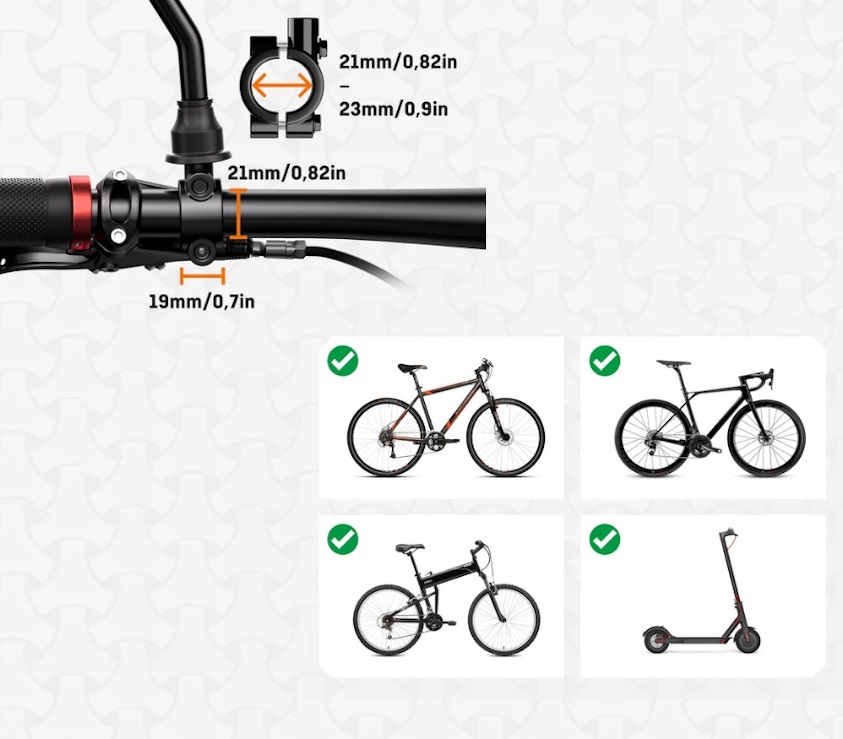 21mm/0,82in
–
23mm/0,9in

21mm/0,82in

19mm/0,7in