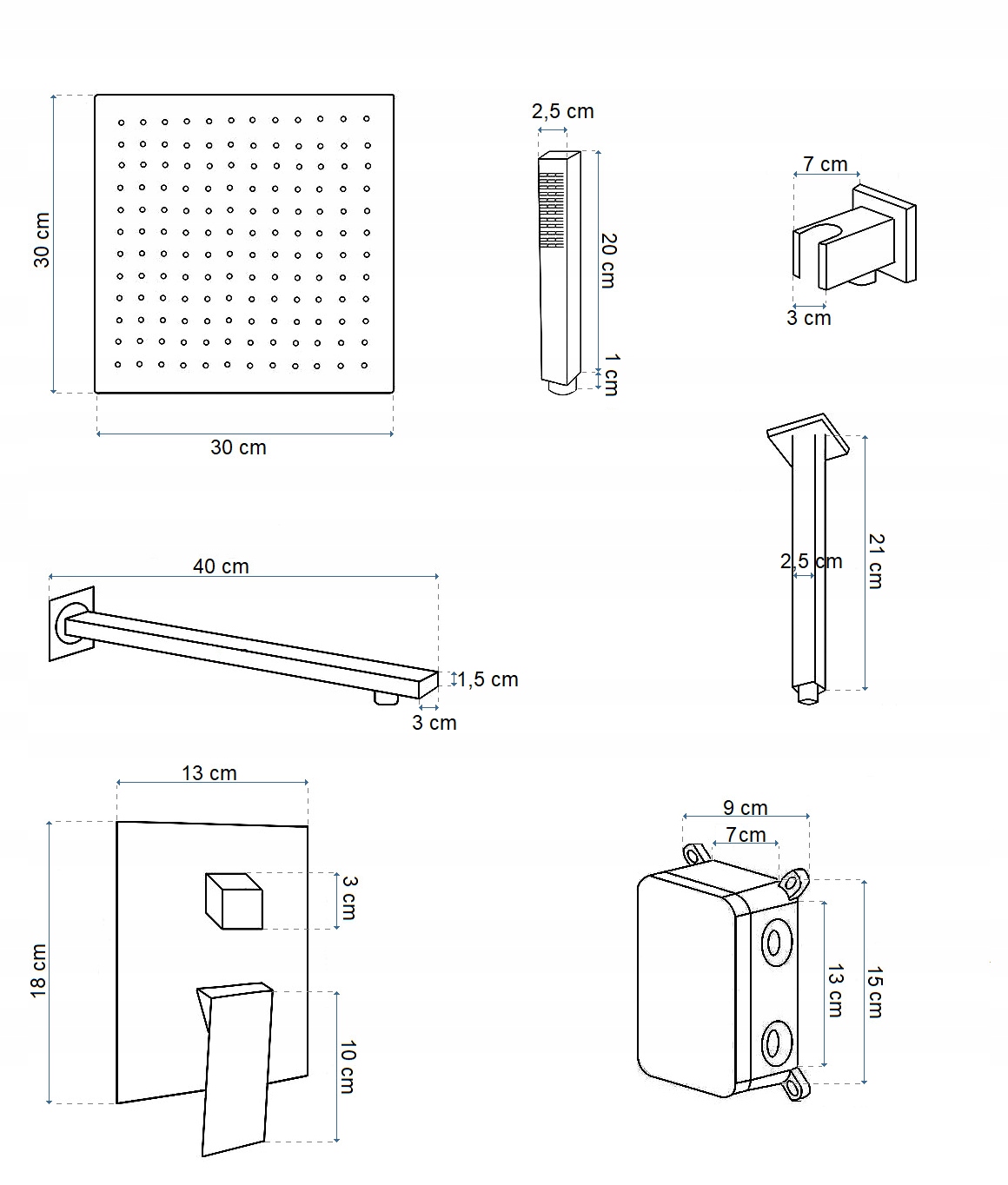 30 cm
30 cm
2,5 cm
20 cm
1 cm
7 cm
3 cm
40 cm
1,5 cm
3 cm
2,5 cm
21 cm
13 cm
18 cm
3 cm
10 cm
9 cm
7cm
13 cm
15 cm