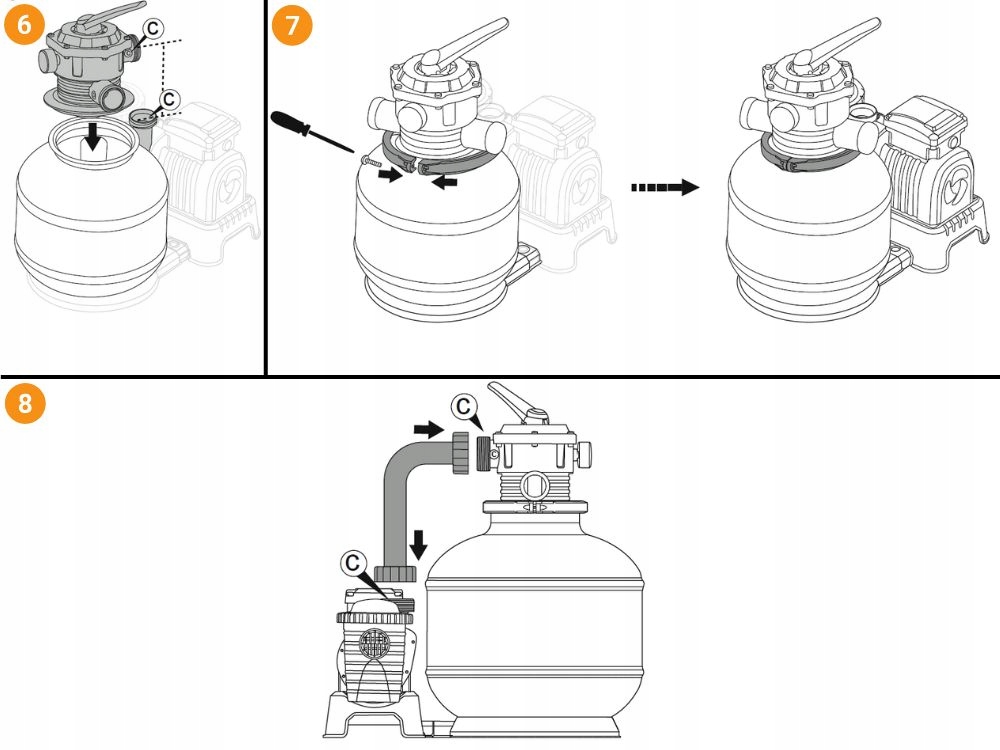 6
C
C
7
8
C
C