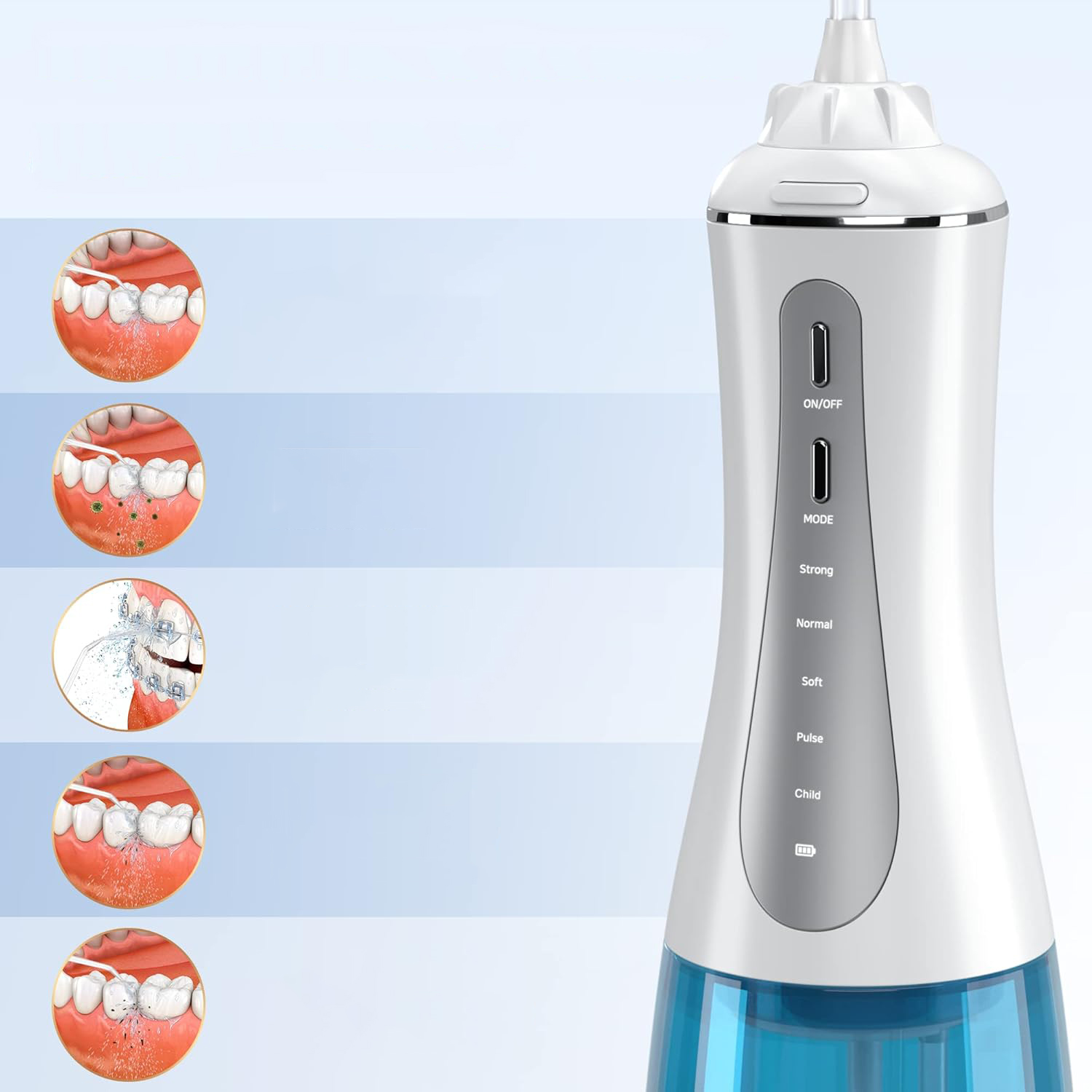 ON/OFF
MODE
Strong
Normal
Soft
Pulse
Child