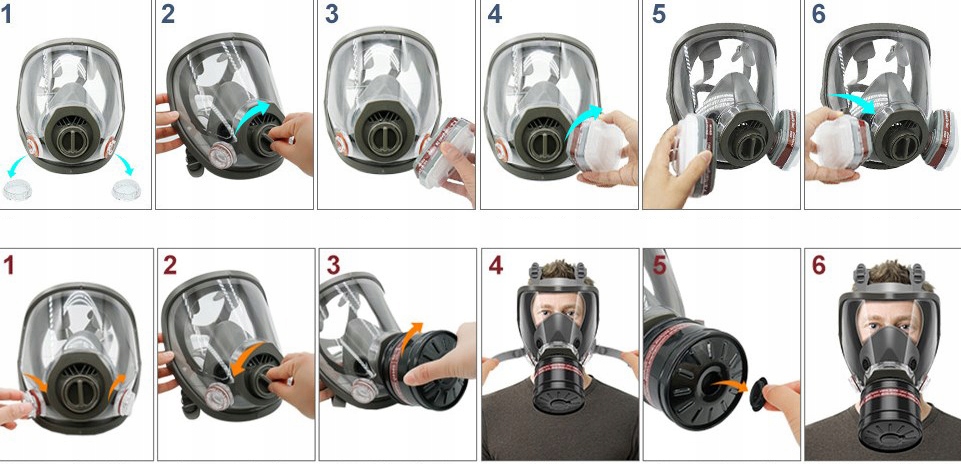 1

2

3

4

5

6

1

2

3

4

5

6