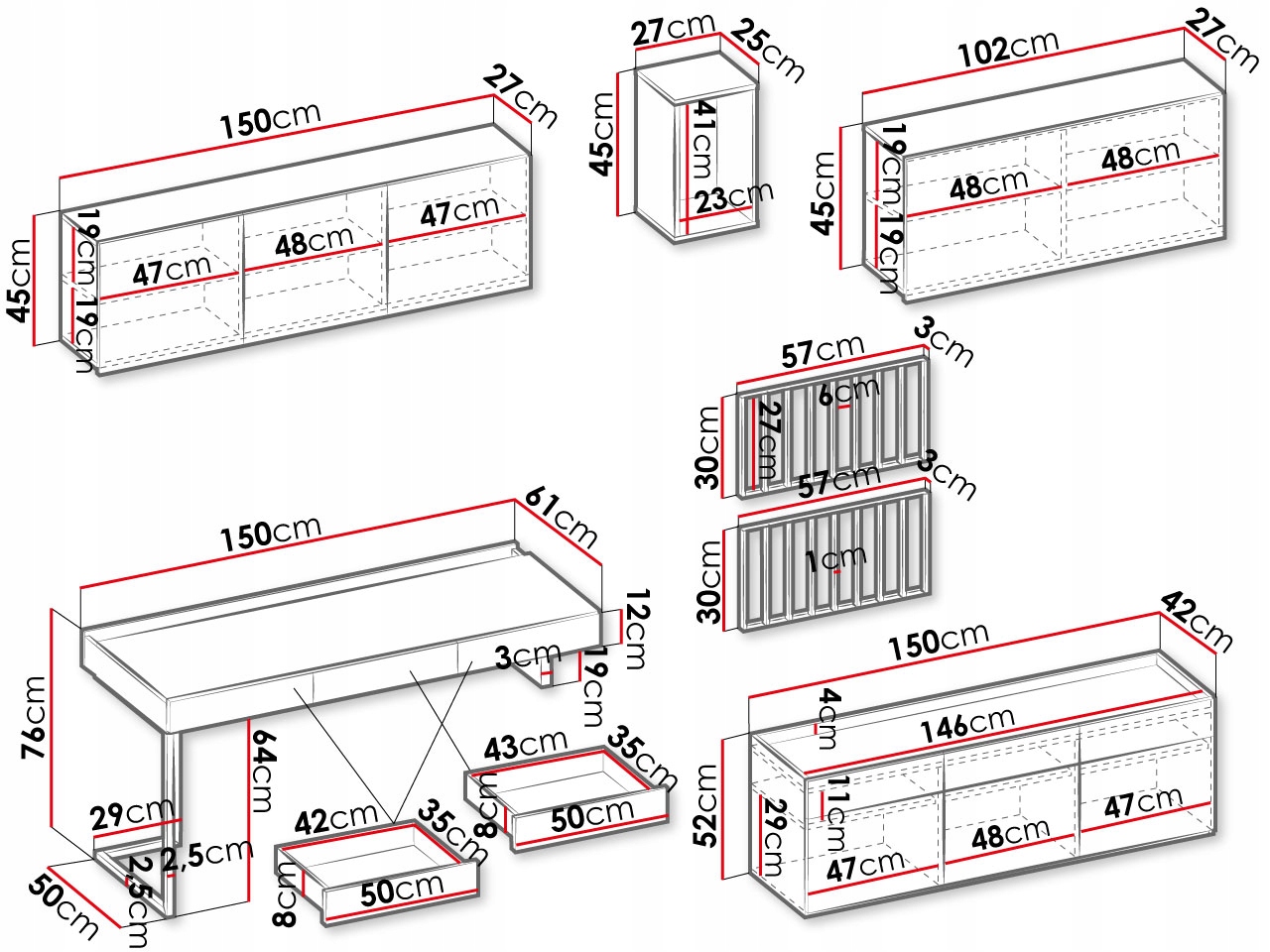 150cm
27cm
45cm
19cm
19cm
47cm
48cm
47cm

27cm
25cm
45cm
41cm
23cm

102cm
27cm
45cm
19cm
19cm
48cm
48cm

57cm
3cm
30cm
27cm
6cm

57cm
3cm
30cm
1cm

150cm
61cm
12cm
3cm
19cm
76cm
64cm
29cm
2,5cm
2,5cm
50cm

42cm
35cm
8cm
50cm

43cm
35cm
8cm
50cm

150cm
42cm
4cm
146cm
52cm
11cm
29cm
47cm
48cm
47cm