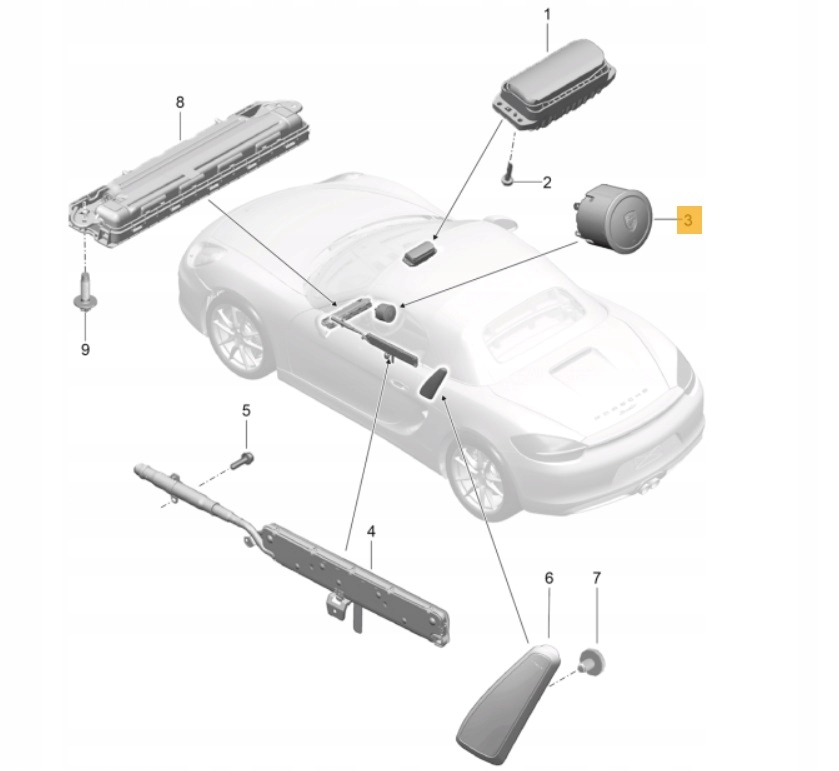 1
8
2
3
9
5
4
6
7