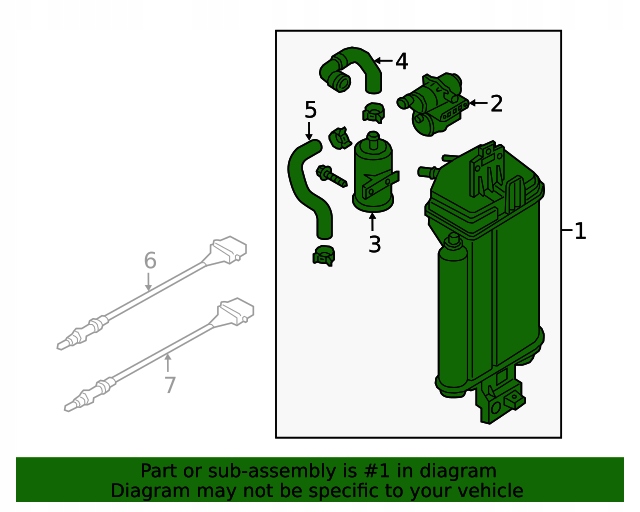 4
2
5
3
1
6
7
Part or sub-assembly is #1 in diagram
Diagram may not be specific to your vehicle