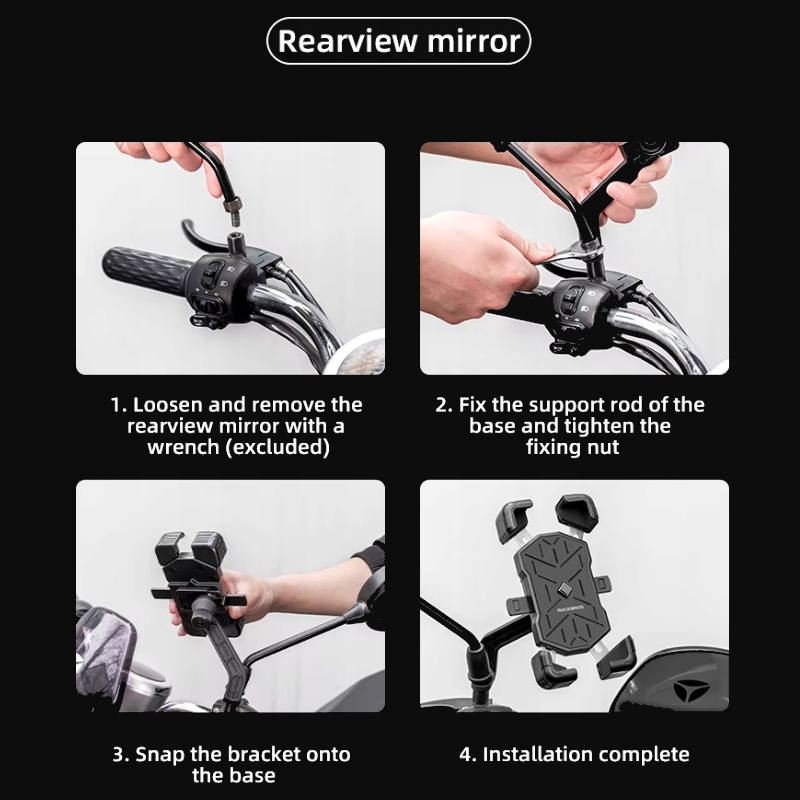 Rearview mirror

1. Loosen and remove the rearview mirror with a wrench (excluded)

2. Fix the support rod of the base and tighten the fixing nut

ROCKBROS

3. Snap the bracket onto the base

4. Installation complete