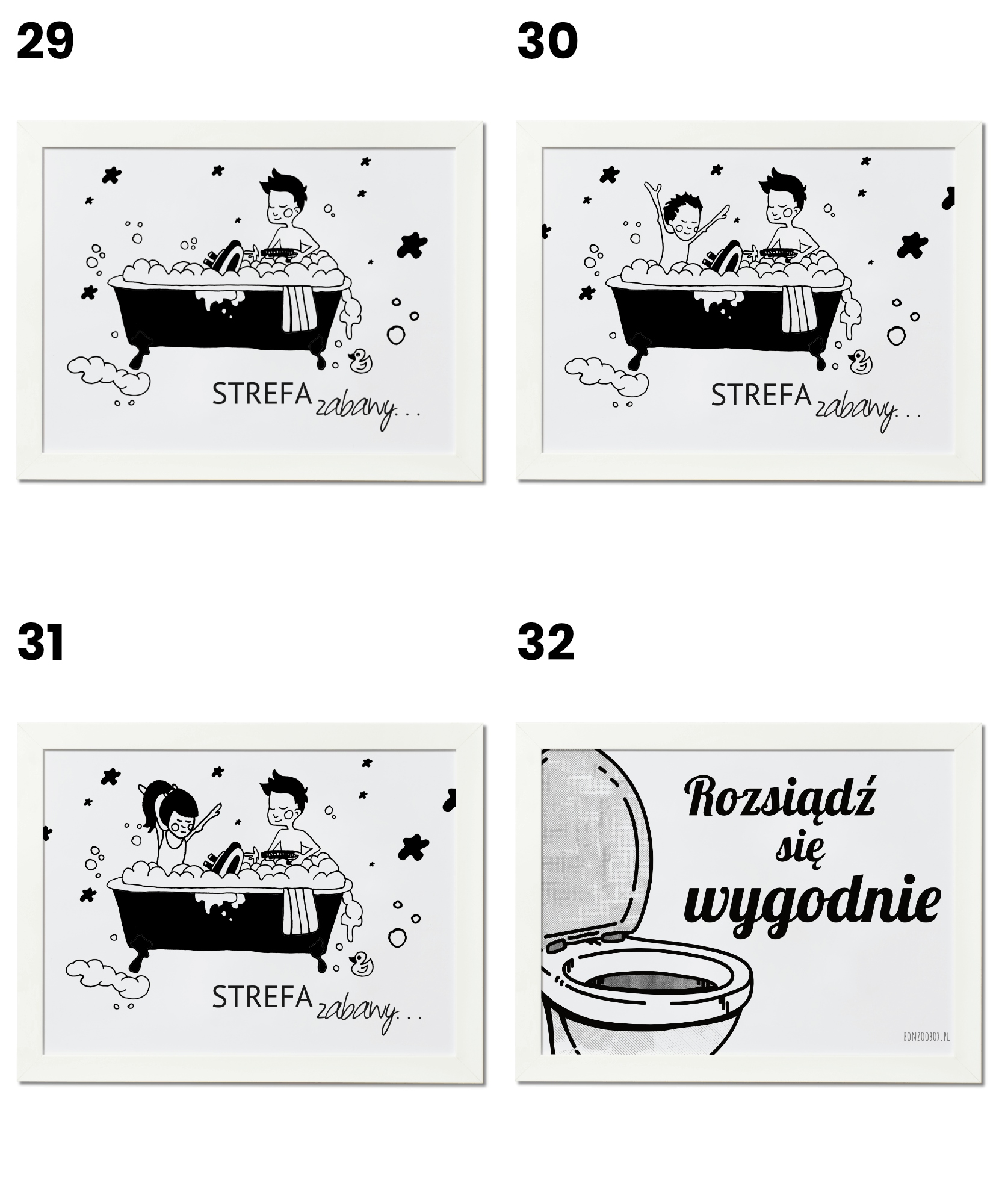 29

STREFA zabawy...

30

STREFA zabawy...

31

STREFA zabawy...

32

Rozsiądź się wygodnie

BONZOOBOX.PL