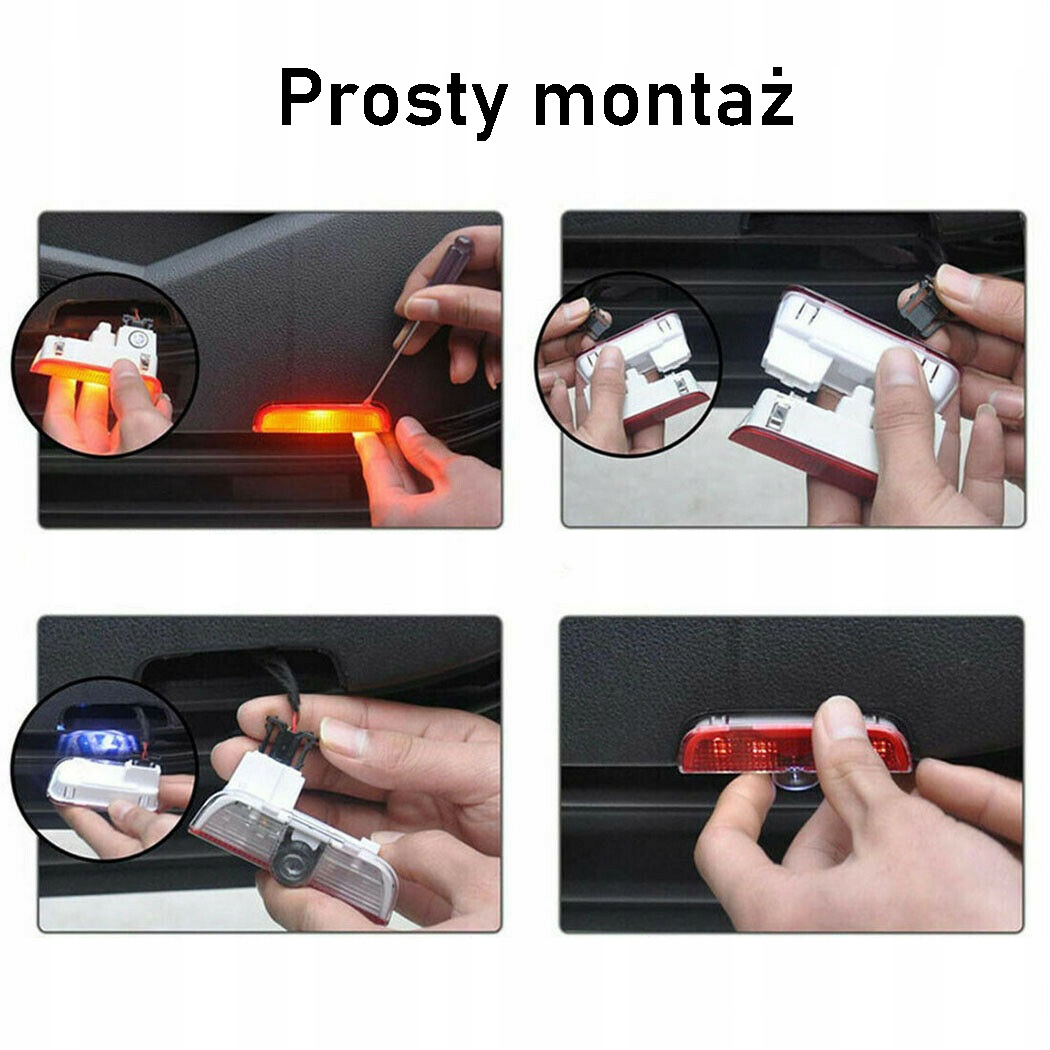 Prosty montaż