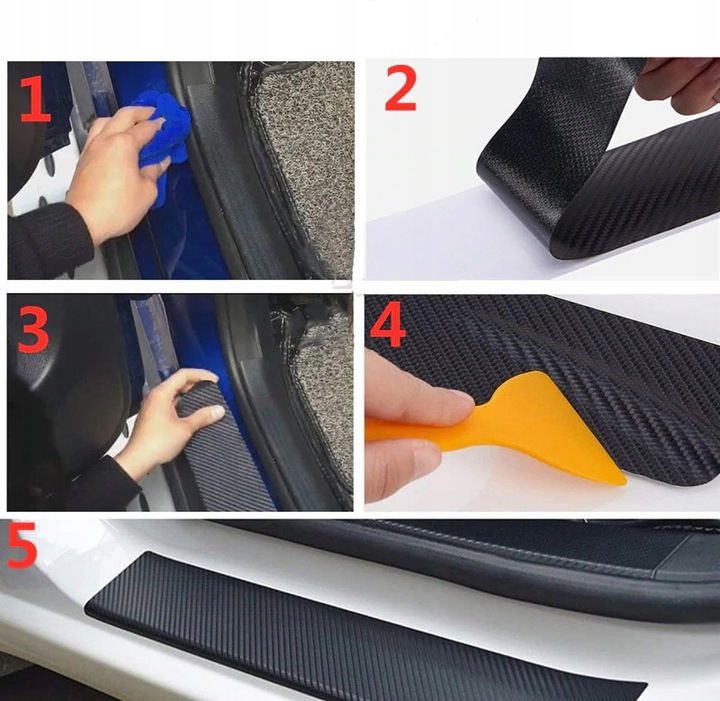 1

2

3

4

5