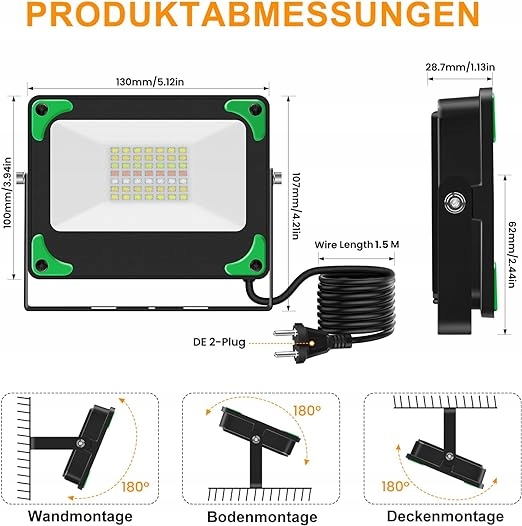 PRODUKTABMESSUNGEN

130mm/5.12in

100mm/3.94in

107mm/4.21in

28.7mm/1.13in

62mm/2.44in

Wire Length 1.5 M

DE 2-Plug

180°

Wandmontage

180°

Bodenmontage

180°

Deckenmontage