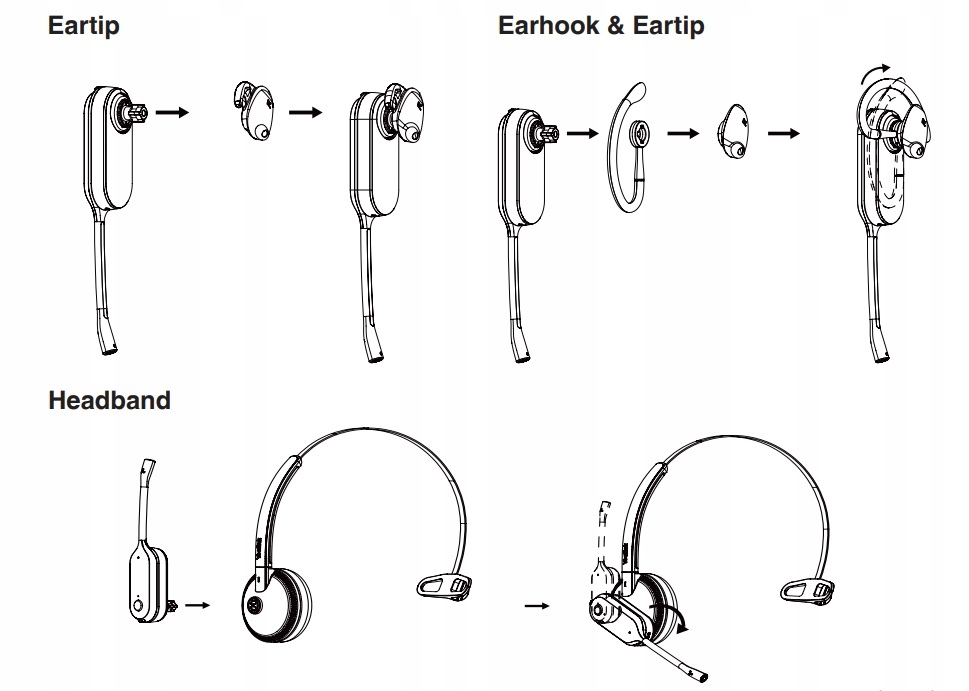 Eartip

Earhook & Eartip

Headband