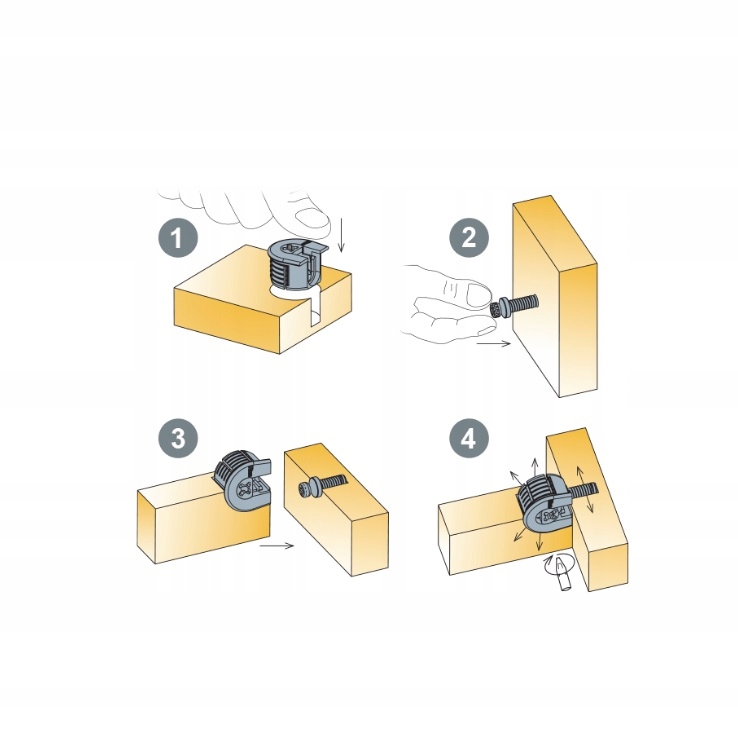 1

2

3

4