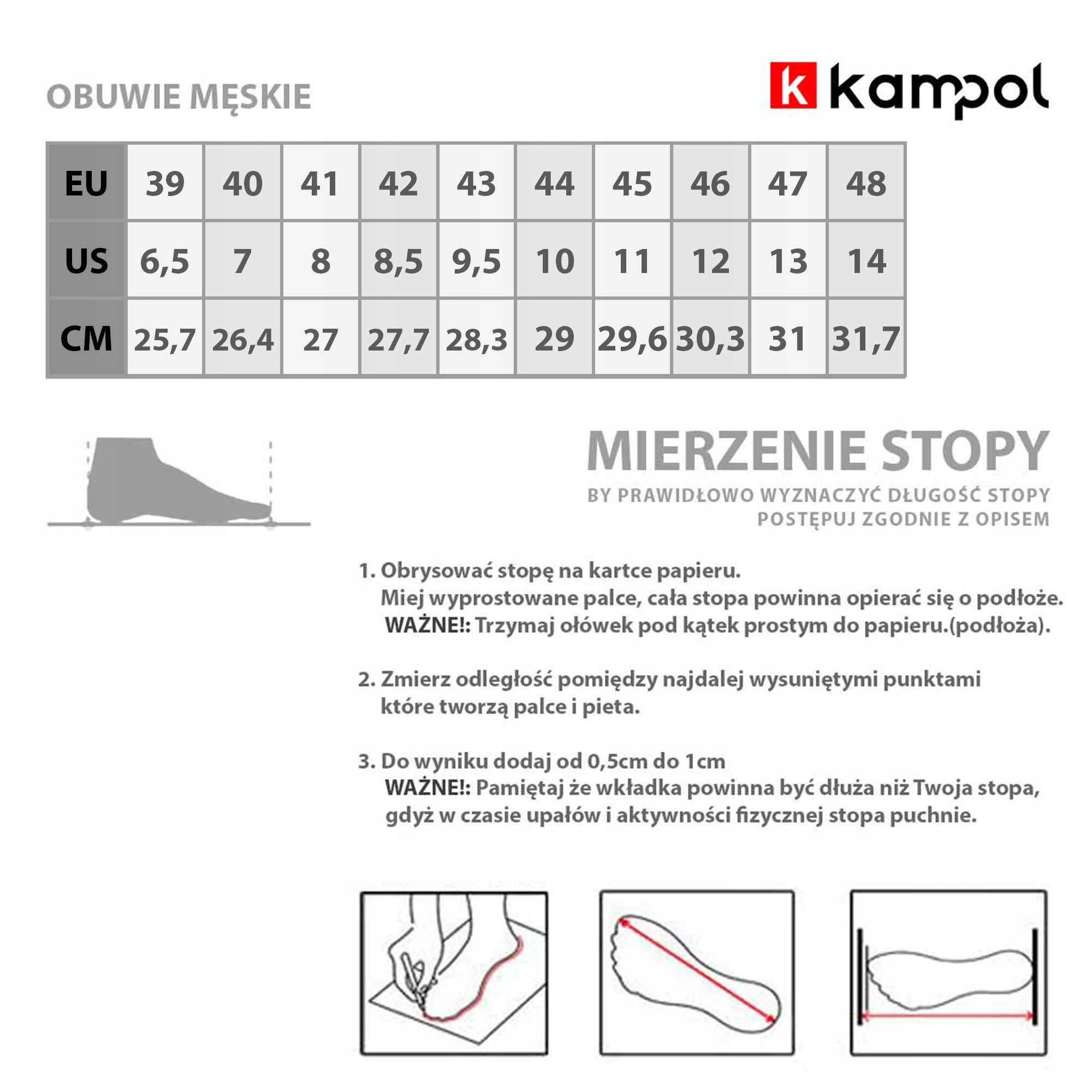 OBUWIE MĘSKIE

k kampol

| EU | 39 | 40 | 41 | 42 | 43 | 44 | 45 | 46 | 47 | 48 |
|---|---|---|---|---|---|---|---|---|---|---|
| US | 6,5 | 7 | 8 | 8,5 | 9,5 | 10 | 11 | 12 | 13 | 14 |
| CM | 25,7 | 26,4 | 27 | 27,7 | 28,3 | 29 | 29,6 | 30,3 | 31 | 31,7 |

MIERZENIE STOPY

BY PRAWIDŁOWO WYZNACZYĆ DŁUGOŚĆ STOPY POSTĘPUJ ZGODNIE Z OPISEM

1. Obrysować stopę na kartce papieru.
Miej wyprostowane palce, cała stopa powinna opierać się o podłoże.
WAŻNE!: Trzymaj ołówek pod kątek prostym do papieru.(podłoża).

2. Zmierz odległość pomiędzy najdalej wysuniętymi punktami które tworzą palce i pieta.

3. Do wyniku dodaj od 0,5cm do 1cm
WAŻNE!: Pamiętaj że wkładka powinna być dłuża niż Twoja stopa, gdyż w czasie upałów i aktywności fizycznej stopa puchnie.