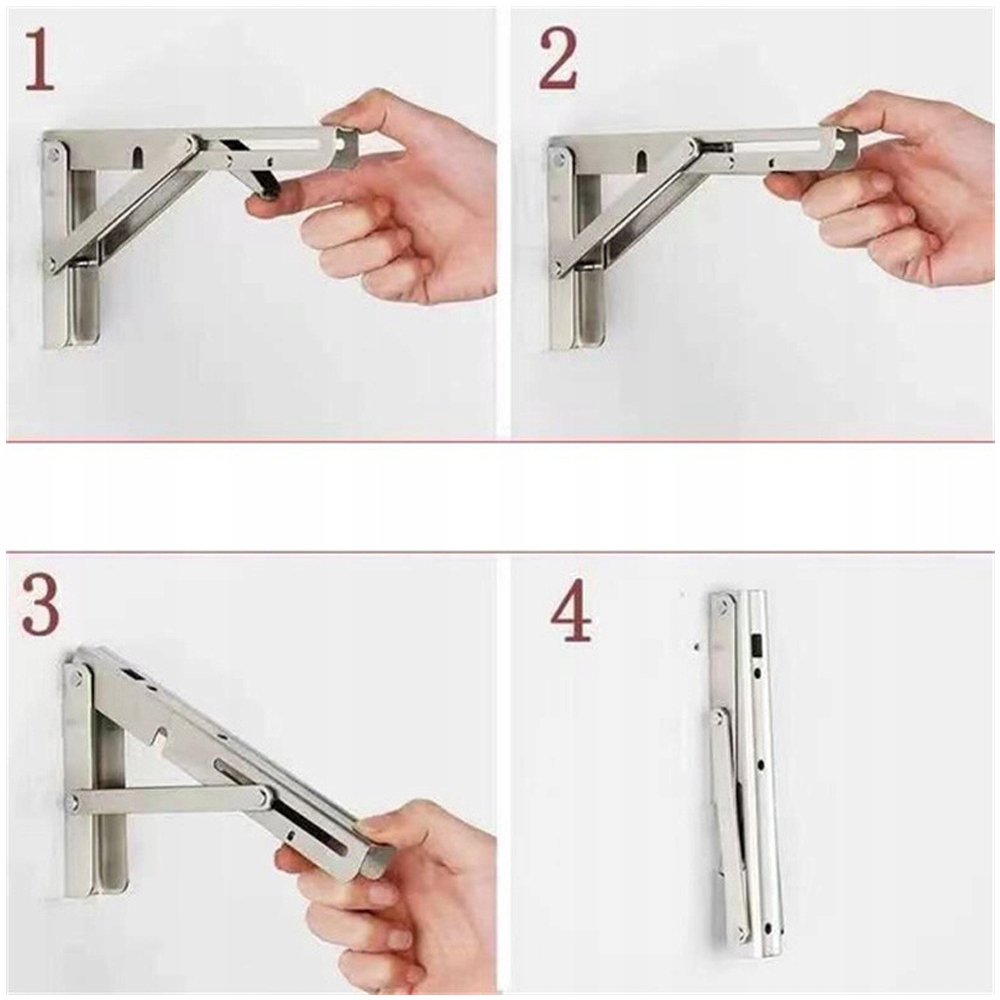 1

2

3

4