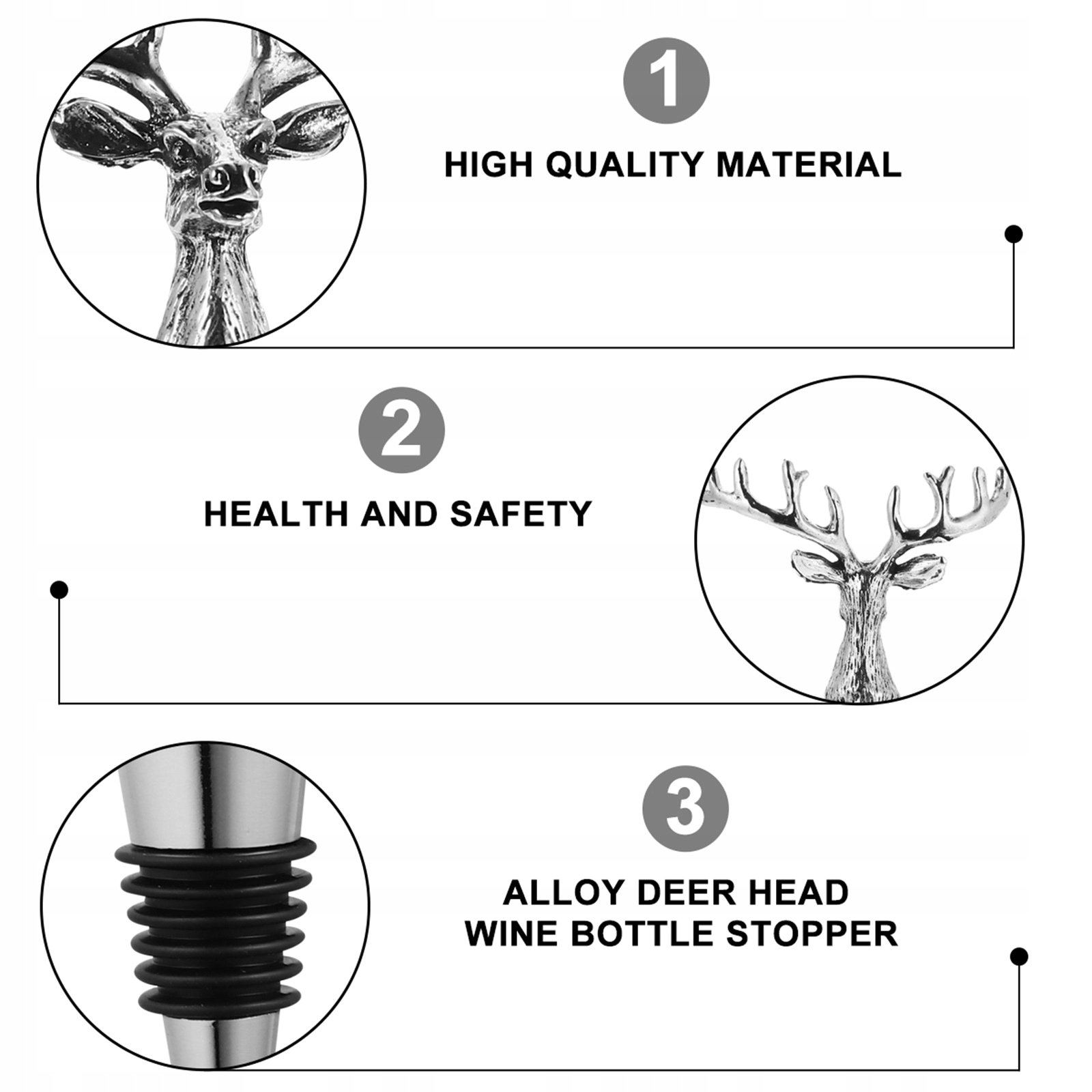 1

HIGH QUALITY MATERIAL

2

HEALTH AND SAFETY

3

ALLOY DEER HEAD
WINE BOTTLE STOPPER