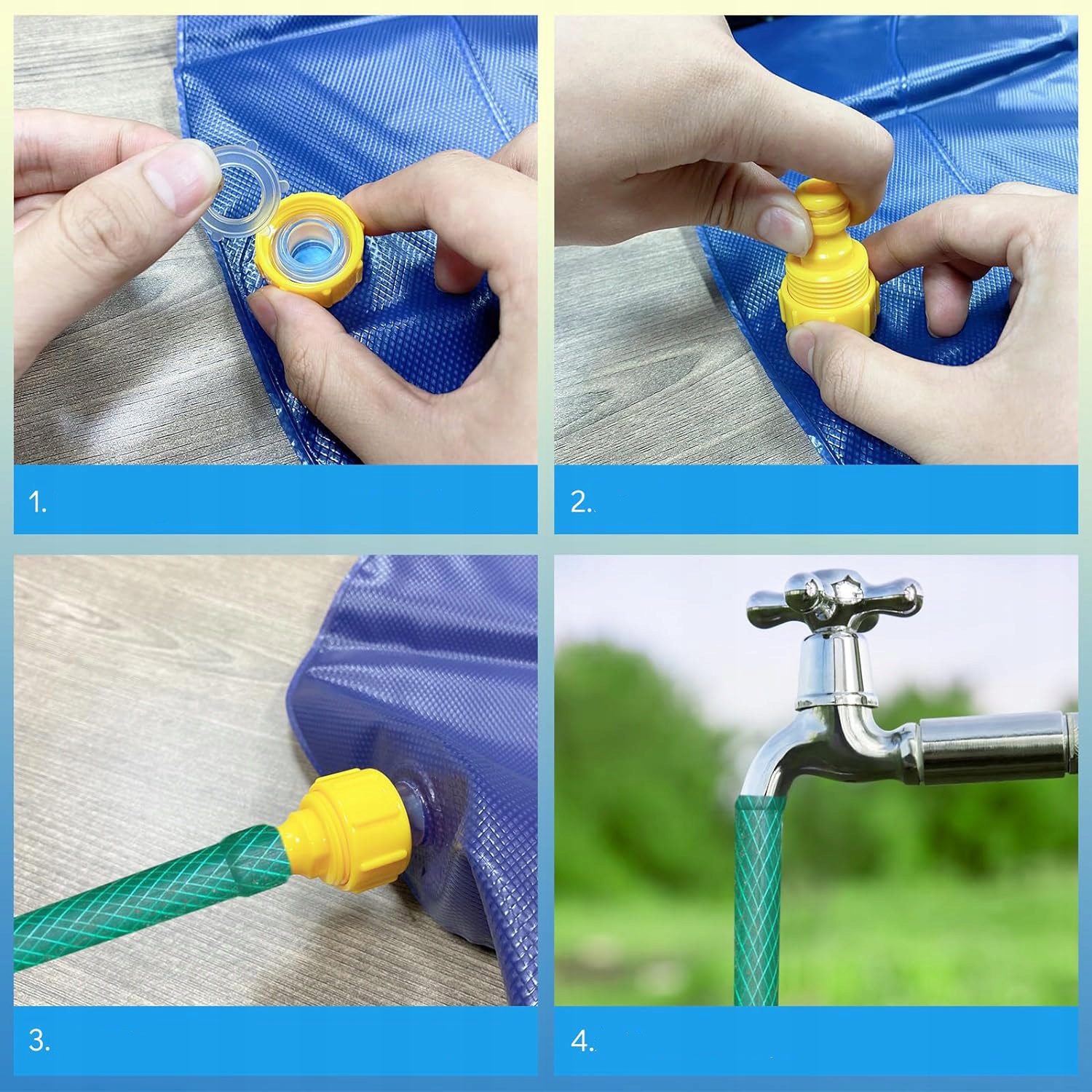 1.

2.

3.

4.