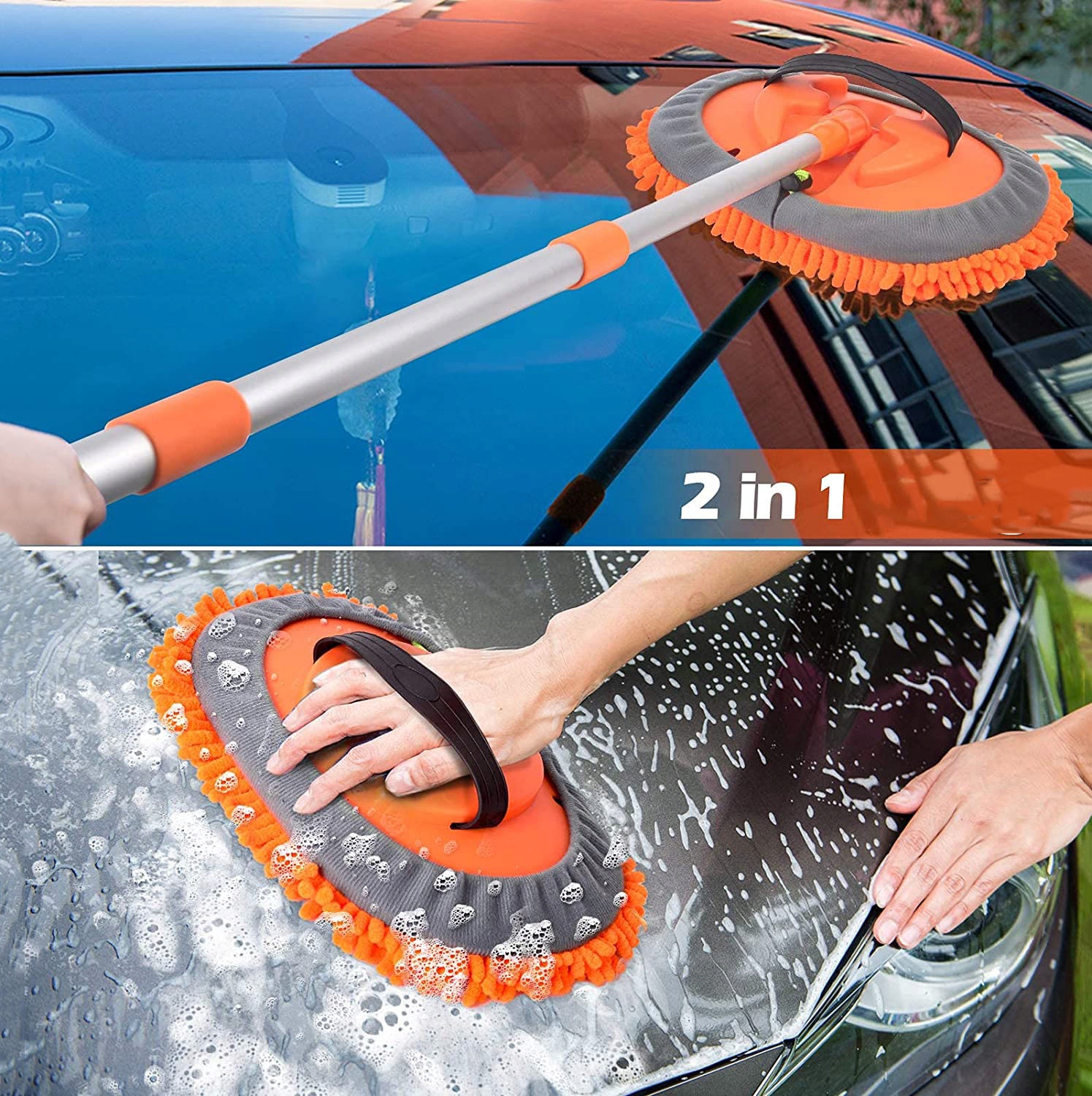 2 in 1