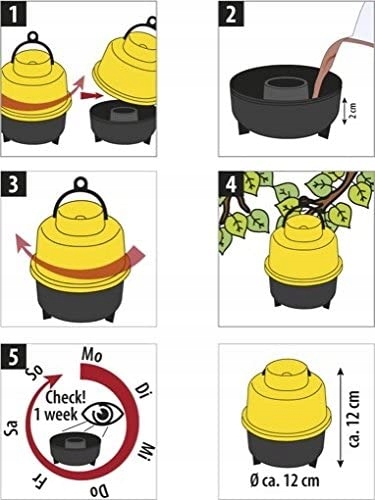 1

2

2 cm

3

4

5

Mo

Di

Mi

Do

Fr

Sa

So

Check!
1 week

ca. 12 cm

Ø ca. 12 cm