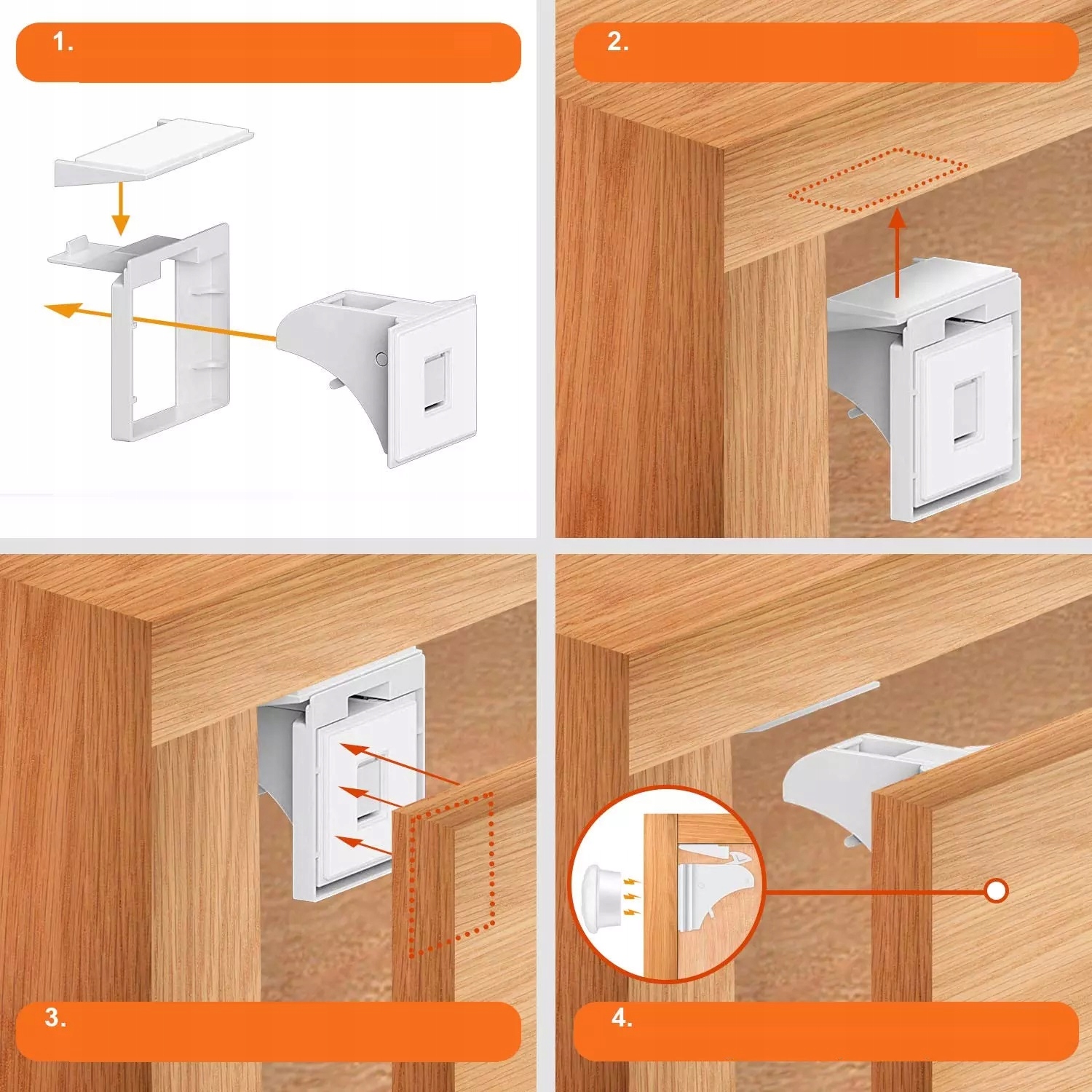 1.

2.

3.

4.