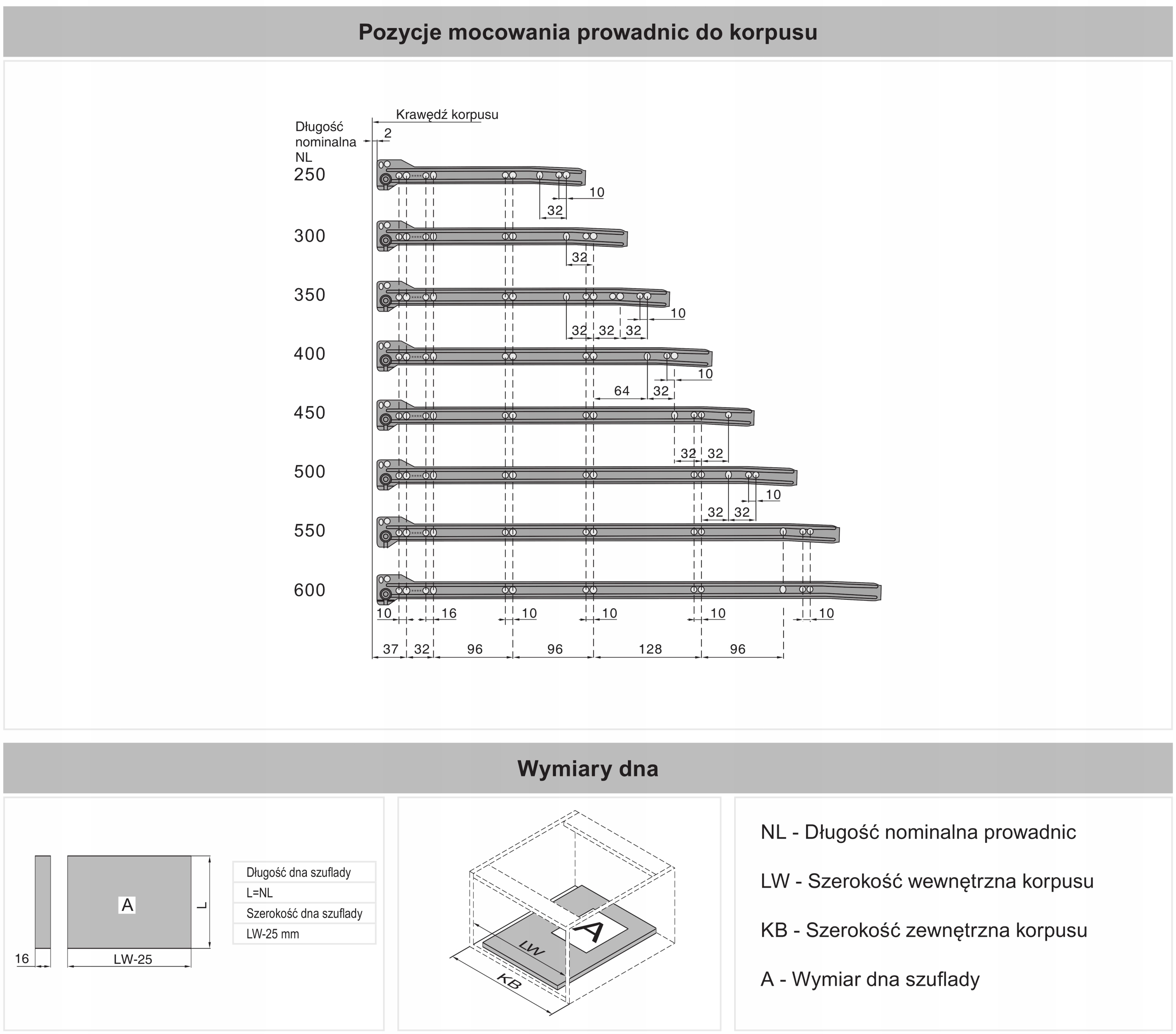 Pozycje mocowania prowadnic do korpusu

Krawędź korpusu

Długość nominalna NL

2

250

10

32

300

32

350

10

32 32 32

400

10

64 32

450

32 32

500

10

32 32

550

600

10 16 10 10 10 10

37 32 96 96 128 96

Wymiary dna

A

L

16

LW-25

| Długość dna szuflady |
|---|
| L=NL |
| Szerokość dna szuflady |
| LW-25 mm |

A

LW

KB

NL - Długość nominalna prowadnic

LW - Szerokość wewnętrzna korpusu

KB - Szerokość zewnętrzna korpusu

A - Wymiar dna szuflady