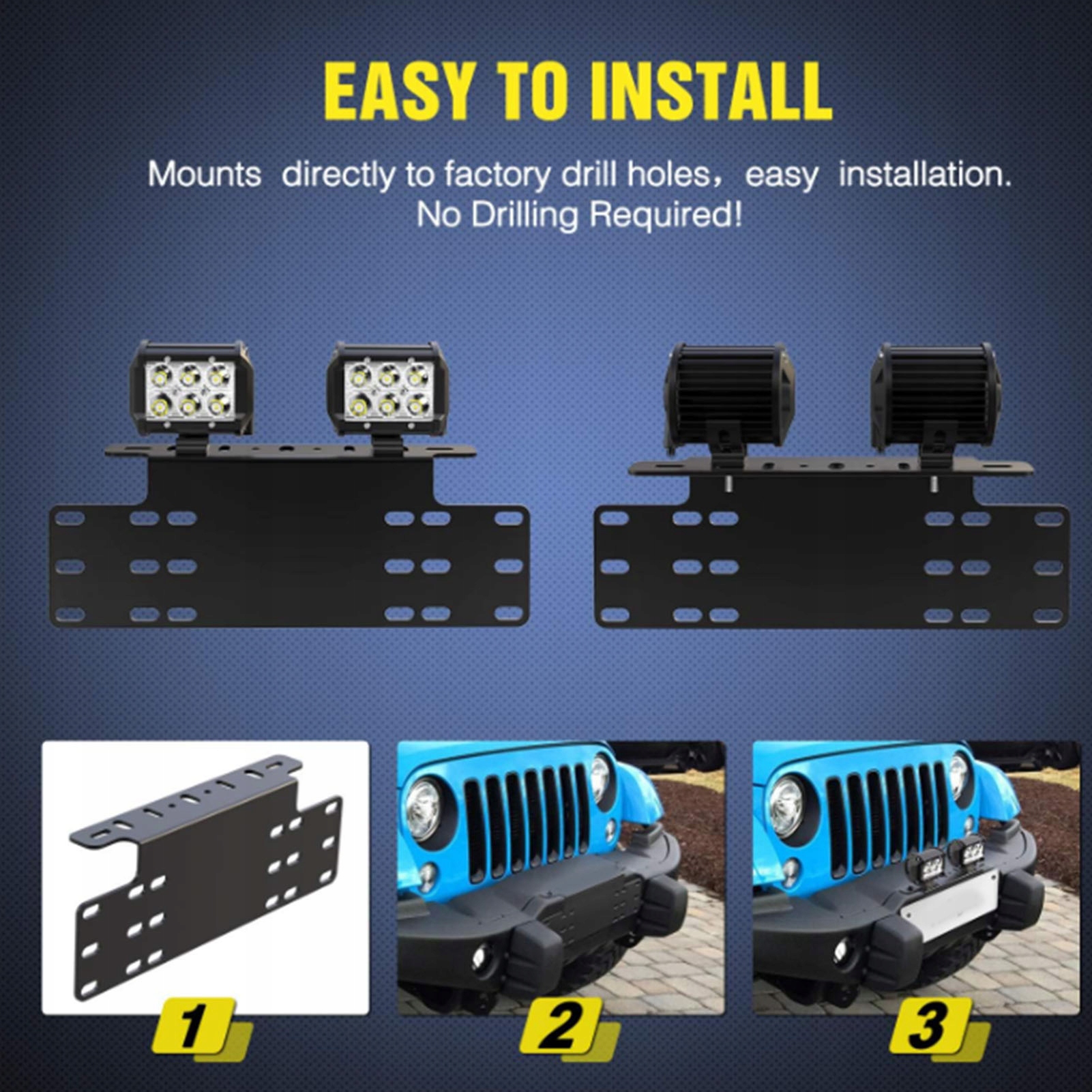 EASY TO INSTALL

Mounts directly to factory drill holes， easy installation. No Drilling Required!

1

2

3