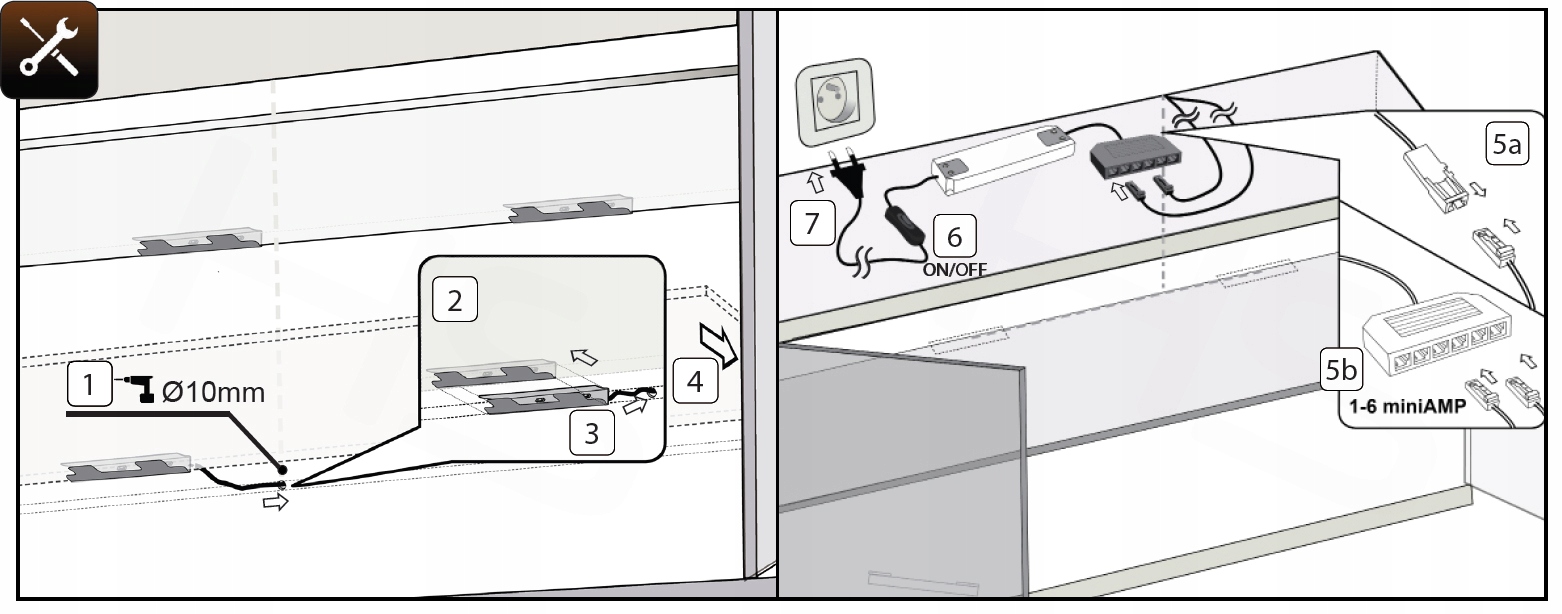 1 Ø10mm

2

3

4

7

6

ON/OFF

5a

5b

1-6 miniAMP