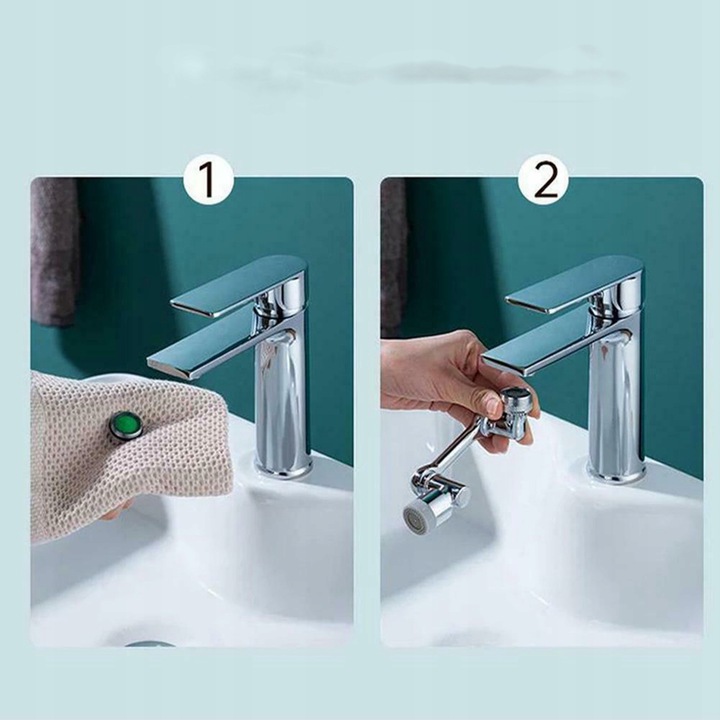 1

2