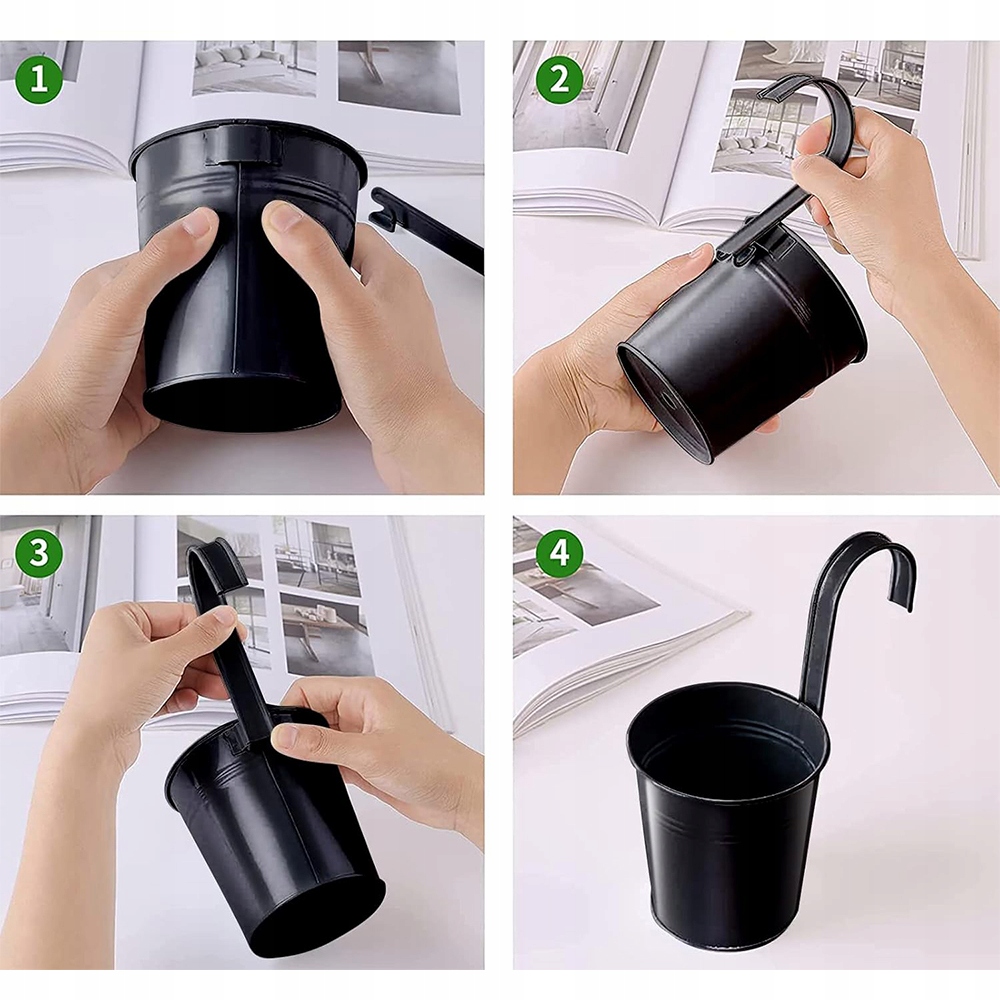 1

2

3

4