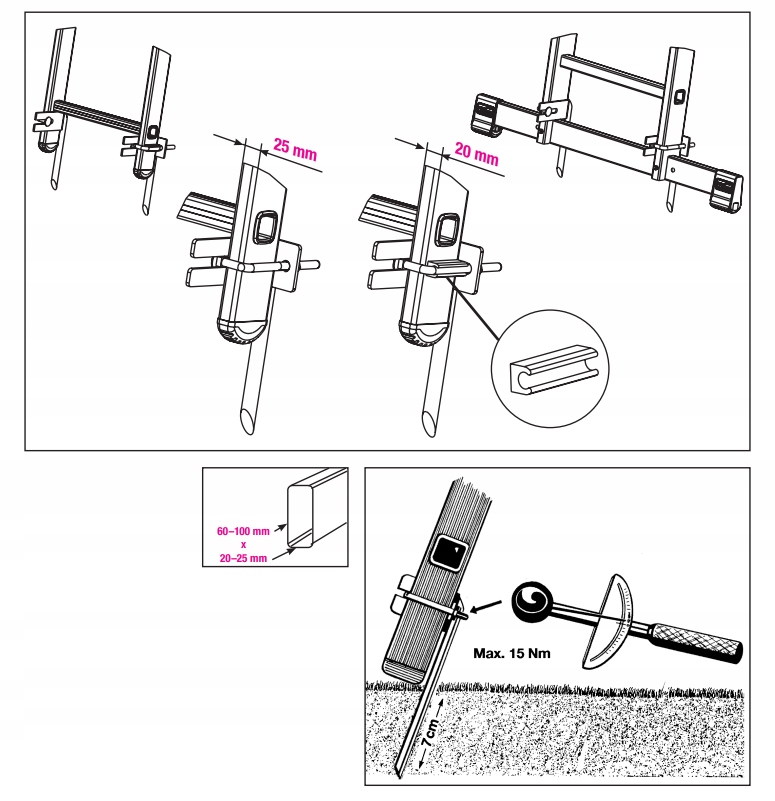 25 mm

20 mm

60–100 mm
x
20–25 mm

Max. 15 Nm

7cm