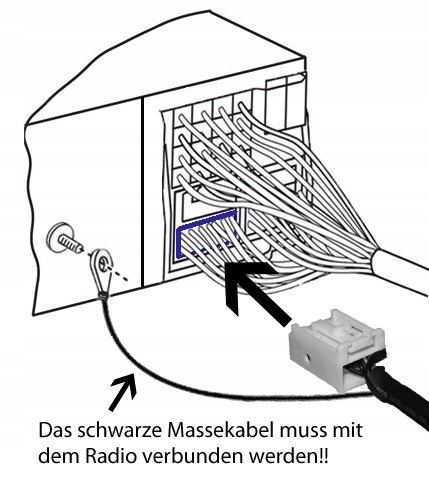 Das schwarze Massekabel muss mit dem Radio verbunden werden!!