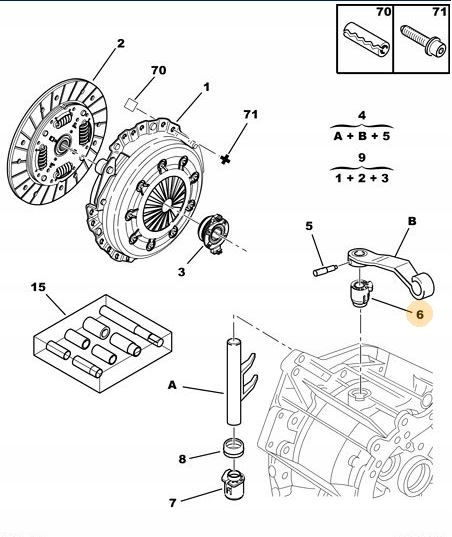 70
71
2
70
1
71
4
A + B + 5
9
1 + 2 + 3
3
5
B
6
15
A
8
7