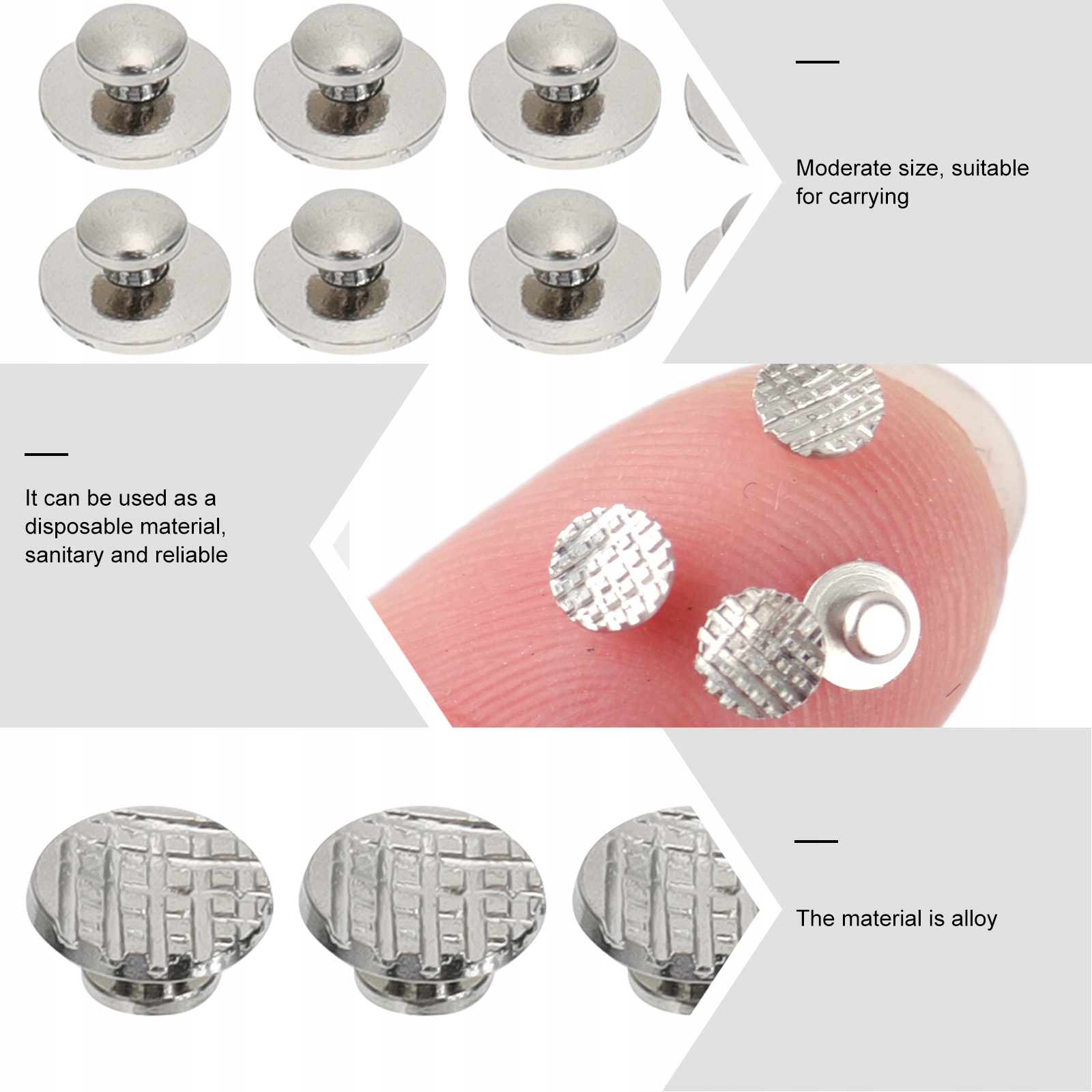 Moderate size, suitable for carrying

It can be used as a disposable material, sanitary and reliable

The material is alloy