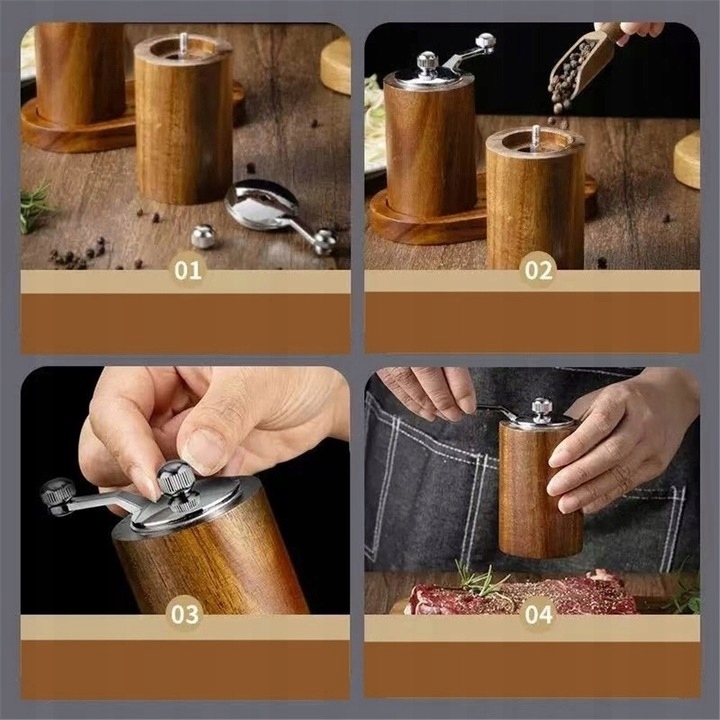 01

02

03

04