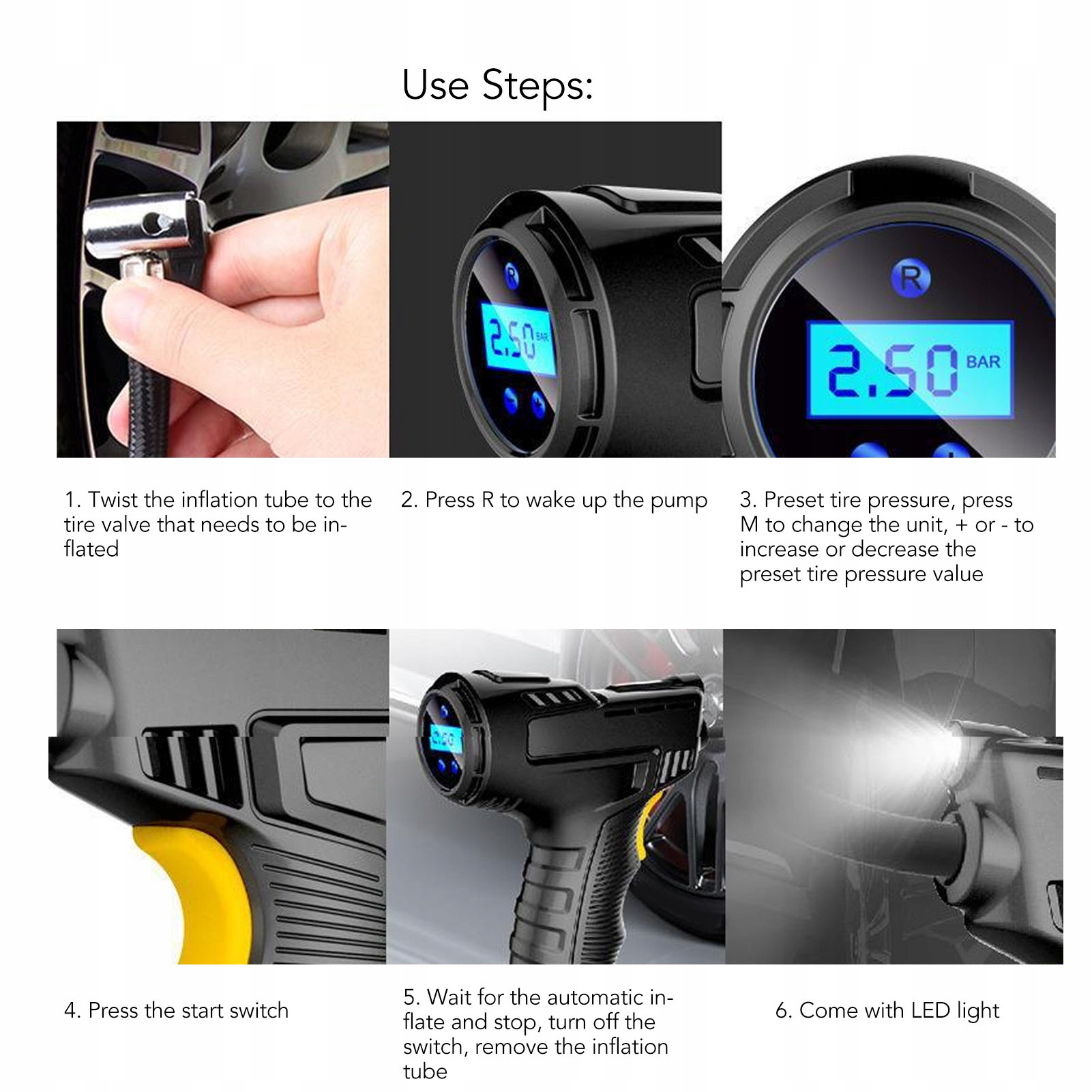 Use Steps:

R

2.50 BAR

R

2.50 BAR

1. Twist the inflation tube to the tire valve that needs to be inflated

2. Press R to wake up the pump

3. Preset tire pressure, press M to change the unit, + or - to increase or decrease the preset tire pressure value

4. Press the start switch

5. Wait for the automatic inflate and stop, turn off the switch, remove the inflation tube

6. Come with LED light