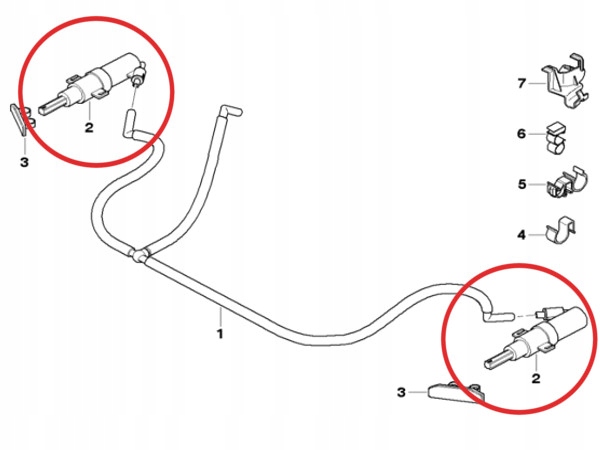 2
3
7
6
5
4
1
2
3