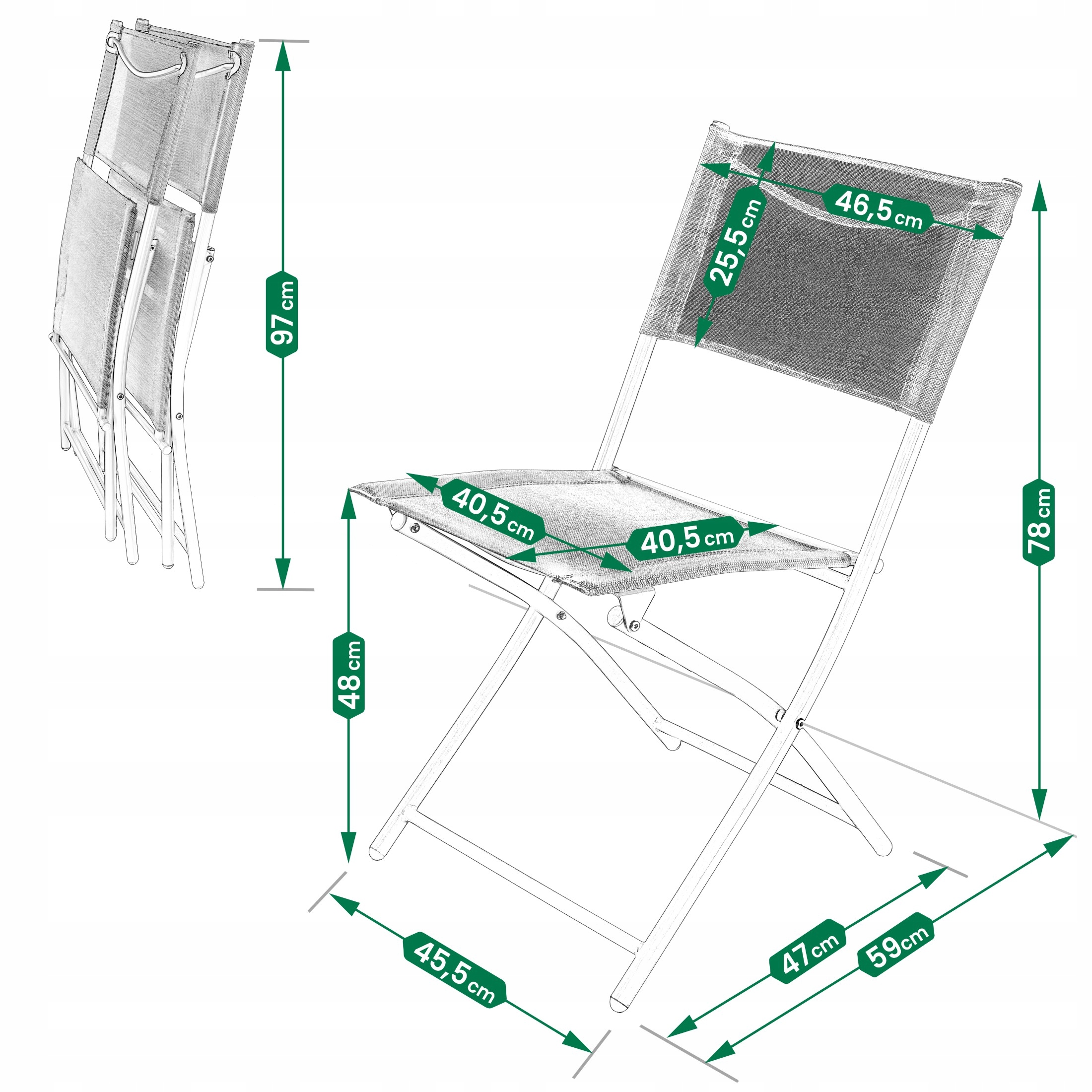 97 cm

46,5 cm

25,5 cm

78 cm

40,5 cm

40,5 cm

48 cm

45,5 cm

47 cm

59 cm