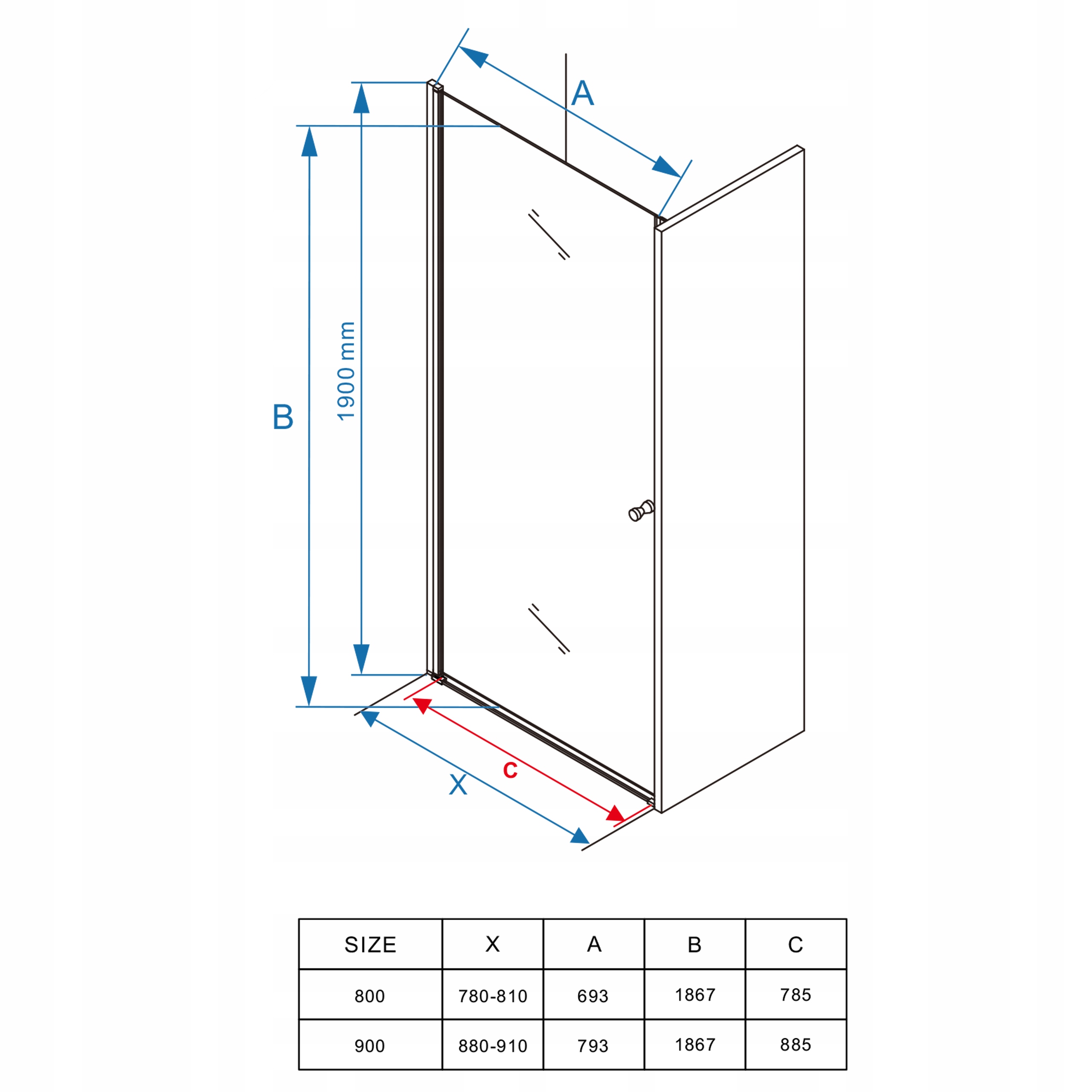 A

B

1900 mm

C

X

| SIZE | X | A | B | C |
|---|---|---|---|---|
| 800 | 780-810 | 693 | 1867 | 785 |
| 900 | 880-910 | 793 | 1867 | 885 |